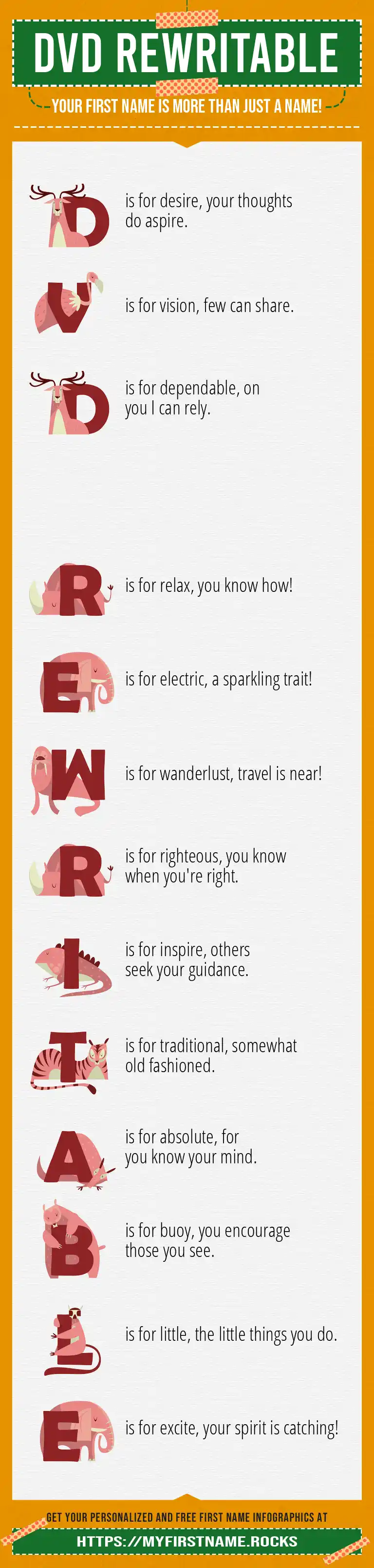 DVD REWRITABLE

YOUR FIRST NAME IS MORE THAN JUST A NAME!

D is for desire, your thoughts do aspire.

V is for vision, few can share.

D is for dependable, on you I can rely.

R is for relax, you know how!

E is for electric, a sparkling trait!

W is for wanderlust, travel is near!

R is for righteous, you know when you're right.

I is for inspire, others seek your guidance.

T is for traditional, somewhat old fashioned.

A is for absolute, for you know your mind.

B is for buoy, you encourage those you see.

L is for little, the little things you do.

E is for excite, your spirit is catching!

GET YOUR PERSONALIZED AND FREE FIRST NAME INFOGRAPHICS AT

HTTPS://MYFIRSTNAME.ROCKS