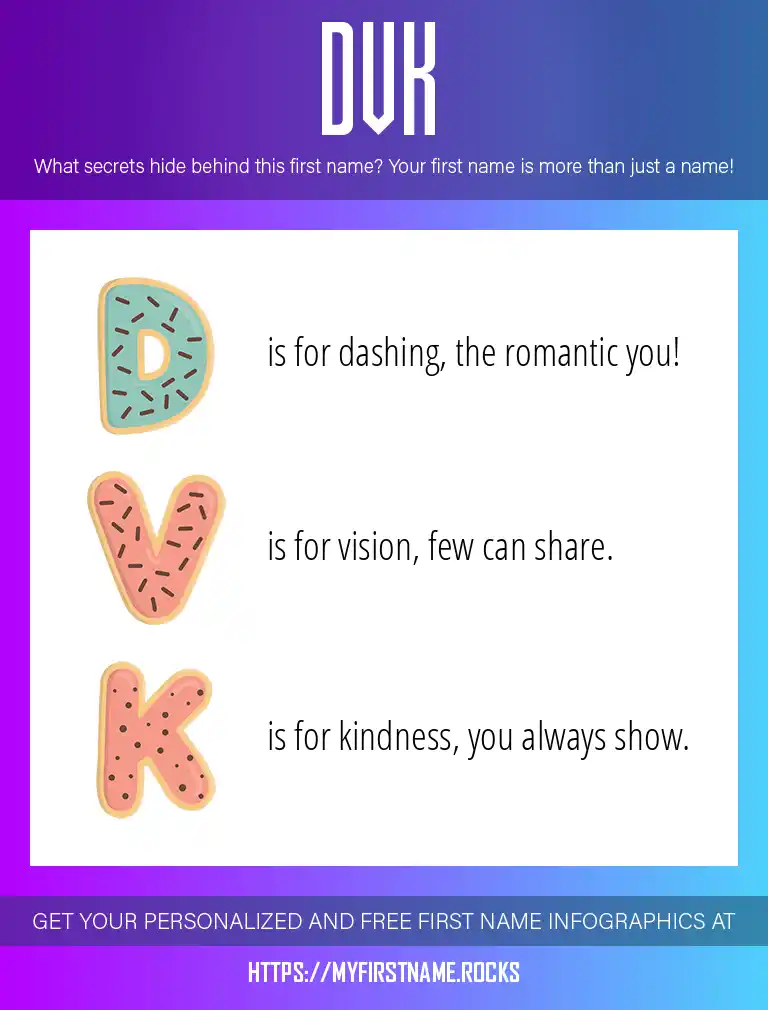 DVK

What secrets hide behind this first name? Your first name is more than just a name!

D is for dashing, the romantic you!

V is for vision, few can share.

K is for kindness, you always show.

GET YOUR PERSONALIZED AND FREE FIRST NAME INFOGRAPHICS AT

HTTPS://MYFIRSTNAME.ROCKS