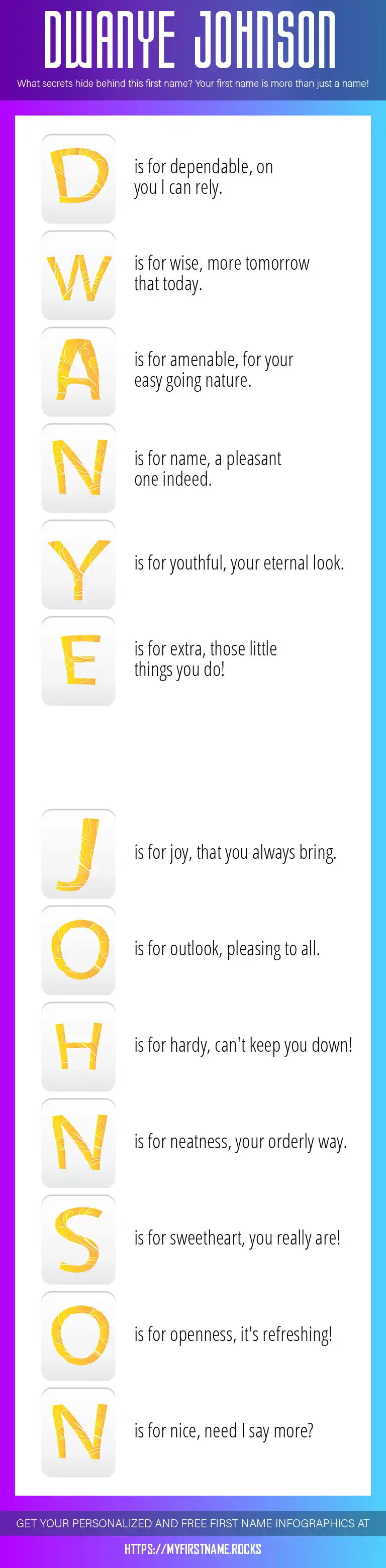 DWANYE JOHNSON

What secrets hide behind this first name? Your first name is more than just a name!

D is for dependable, on you I can rely.

W is for wise, more tomorrow that today.

A is for amenable, for your easy going nature.

N is for name, a pleasant one indeed.

Y is for youthful, your eternal look.

E is for extra, those little things you do!

J is for joy, that you always bring.

O is for outlook, pleasing to all.

H is for hardy, can't keep you down!

N is for neatness, your orderly way.

S is for sweetheart, you really are!

O is for openness, it's refreshing!

N is for nice, need I say more?

GET YOUR PERSONALIZED AND FREE FIRST NAME INFOGRAPHICS AT

HTTPS://MYFIRSTNAME.ROCKS