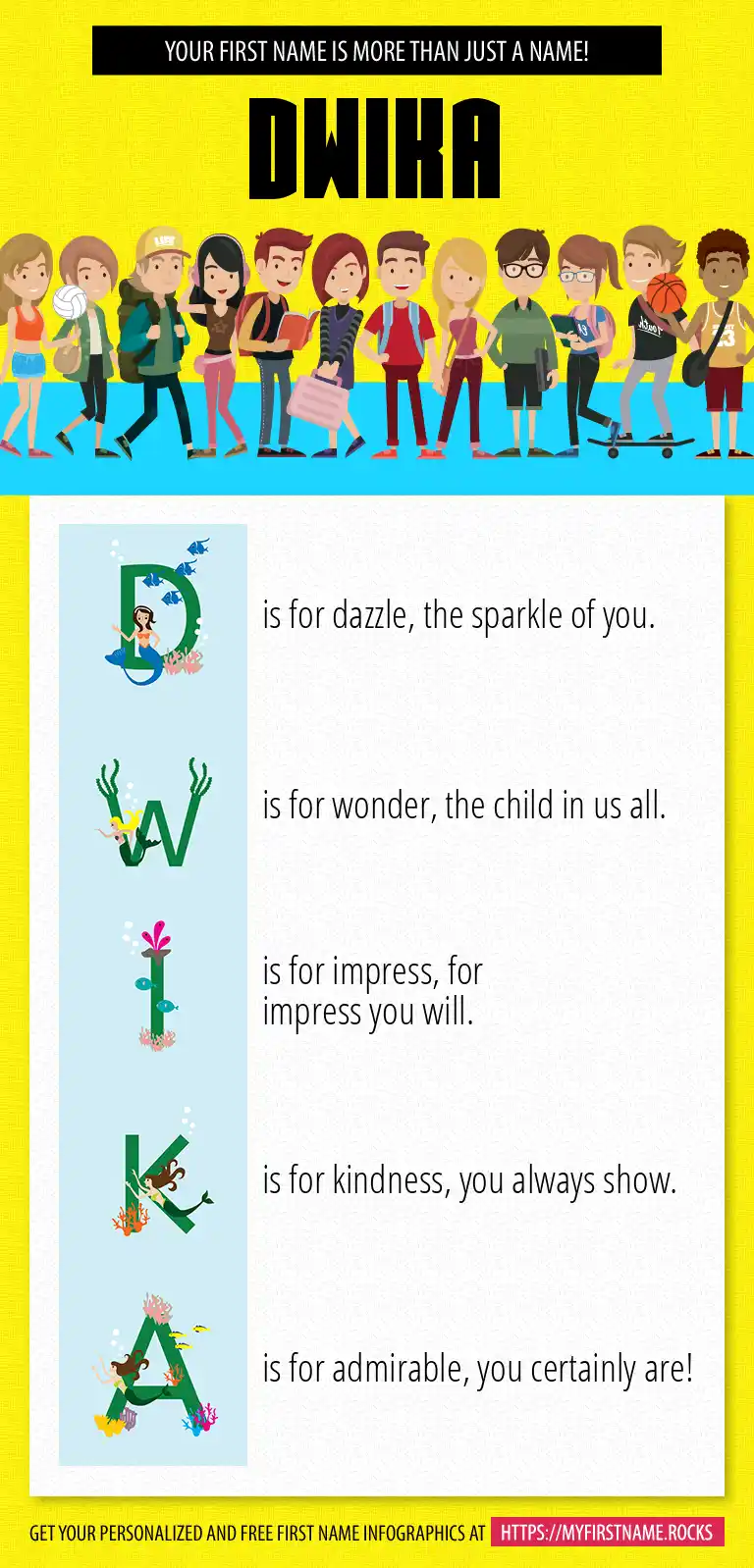 YOUR FIRST NAME IS MORE THAN JUST A NAME!

DWIKA

D is for dazzle, the sparkle of you.

W is for wonder, the child in us all.

I is for impress, for impress you will.

K is for kindness, you always show.

A is for admirable, you certainly are!

GET YOUR PERSONALIZED AND FREE FIRST NAME INFOGRAPHICS AT HTTPS://MYFIRSTNAME.ROCKS