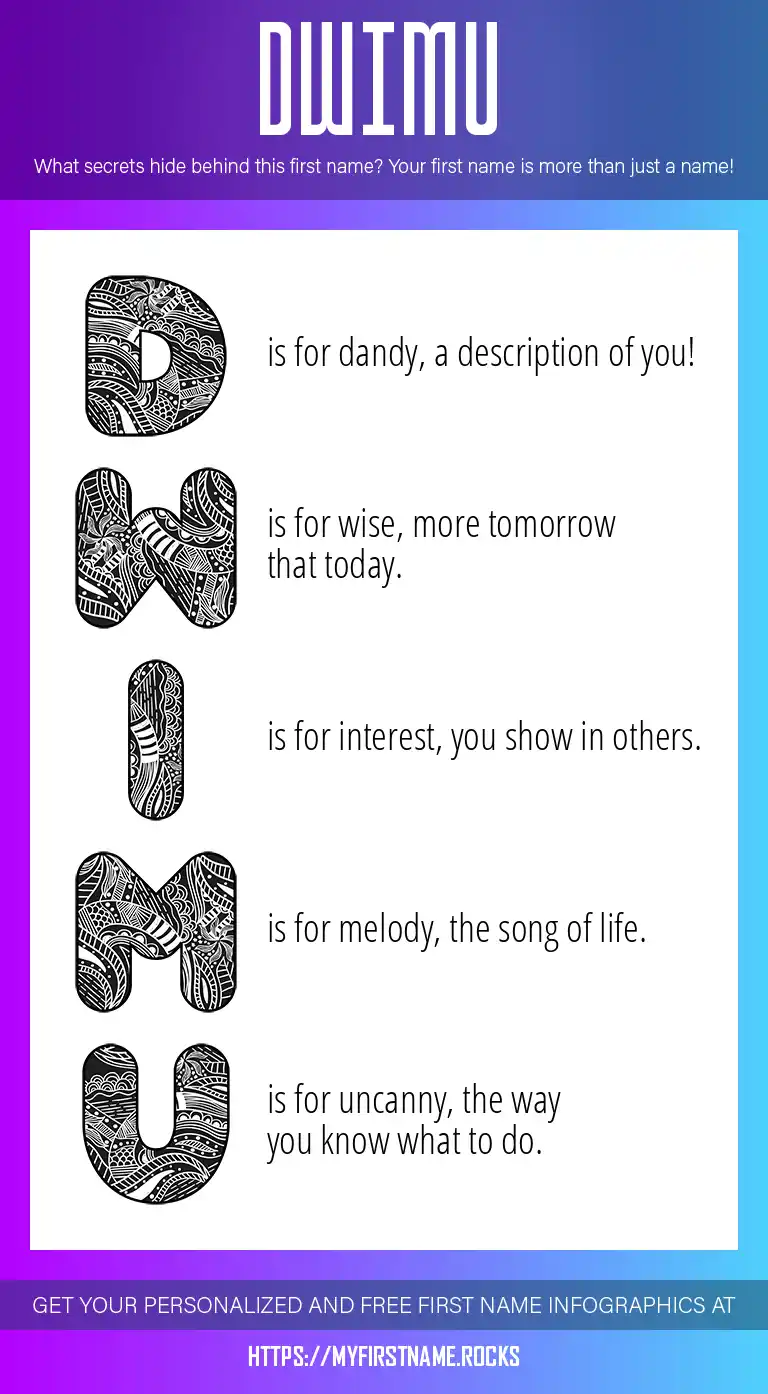 DWIMU

What secrets hide behind this first name? Your first name is more than just a name!

D is for dandy, a description of you!

W is for wise, more tomorrow that today.

I is for interest, you show in others.

M is for melody, the song of life.

U is for uncanny, the way you know what to do.

GET YOUR PERSONALIZED AND FREE FIRST NAME INFOGRAPHICS AT

HTTPS://MYFIRSTNAME.ROCKS