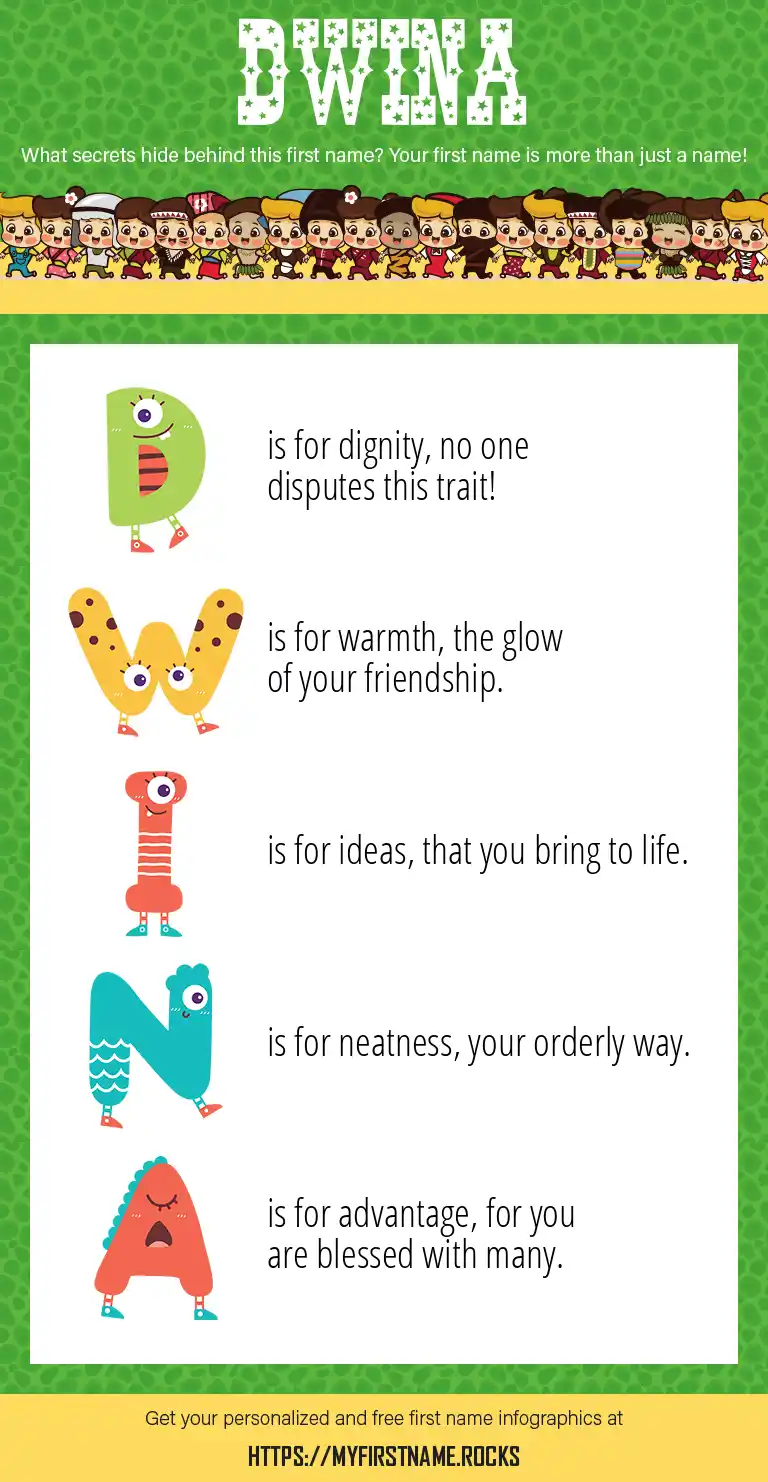 DWINA

What secrets hide behind this first name? Your first name is more than just a name!

D is for dignity, no one disputes this trait!

W is for warmth, the glow of your friendship.

I is for ideas, that you bring to life.

N is for neatness, your orderly way.

A is for advantage, for you are blessed with many.

Get your personalized and free first name infographics at

HTTPS://MYFIRSTNAME.ROCKS