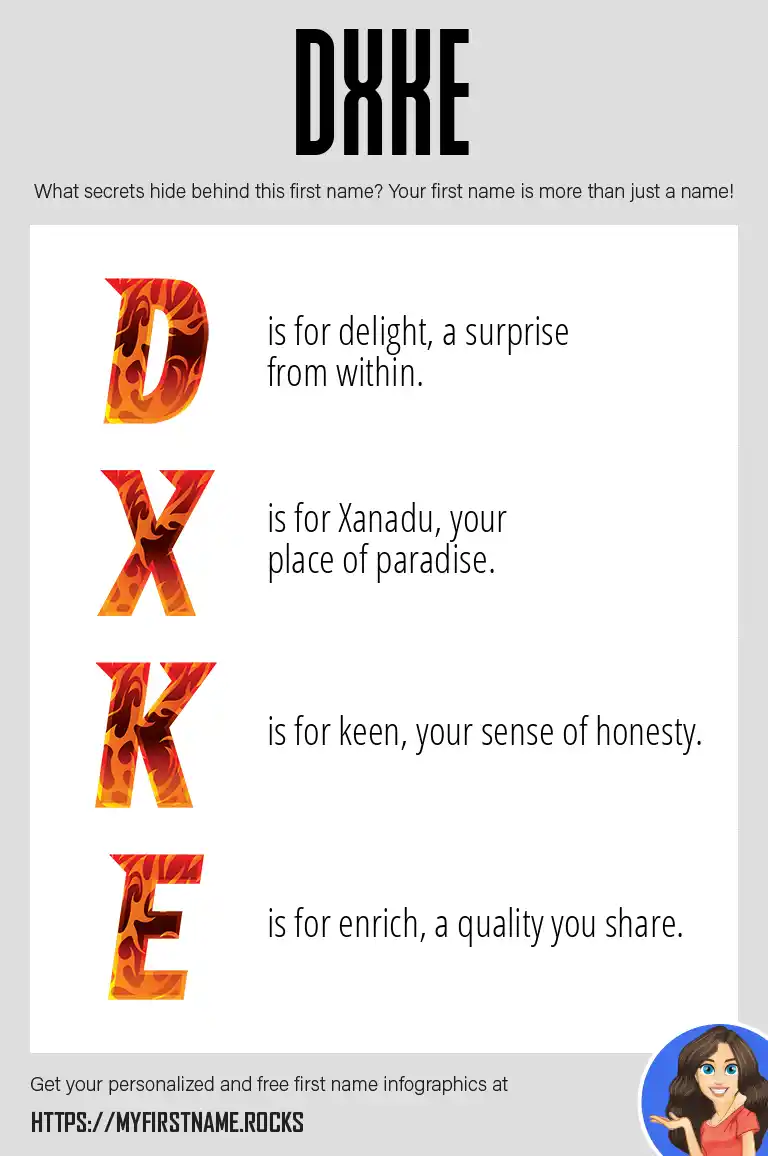 DXKE

What secrets hide behind this first name? Your first name is more than just a name!

D is for delight, a surprise from within.

X is for Xanadu, your place of paradise.

K is for keen, your sense of honesty.

E is for enrich, a quality you share.

Get your personalized and free first name infographics at

HTTPS://MYFIRSTNAME.ROCKS