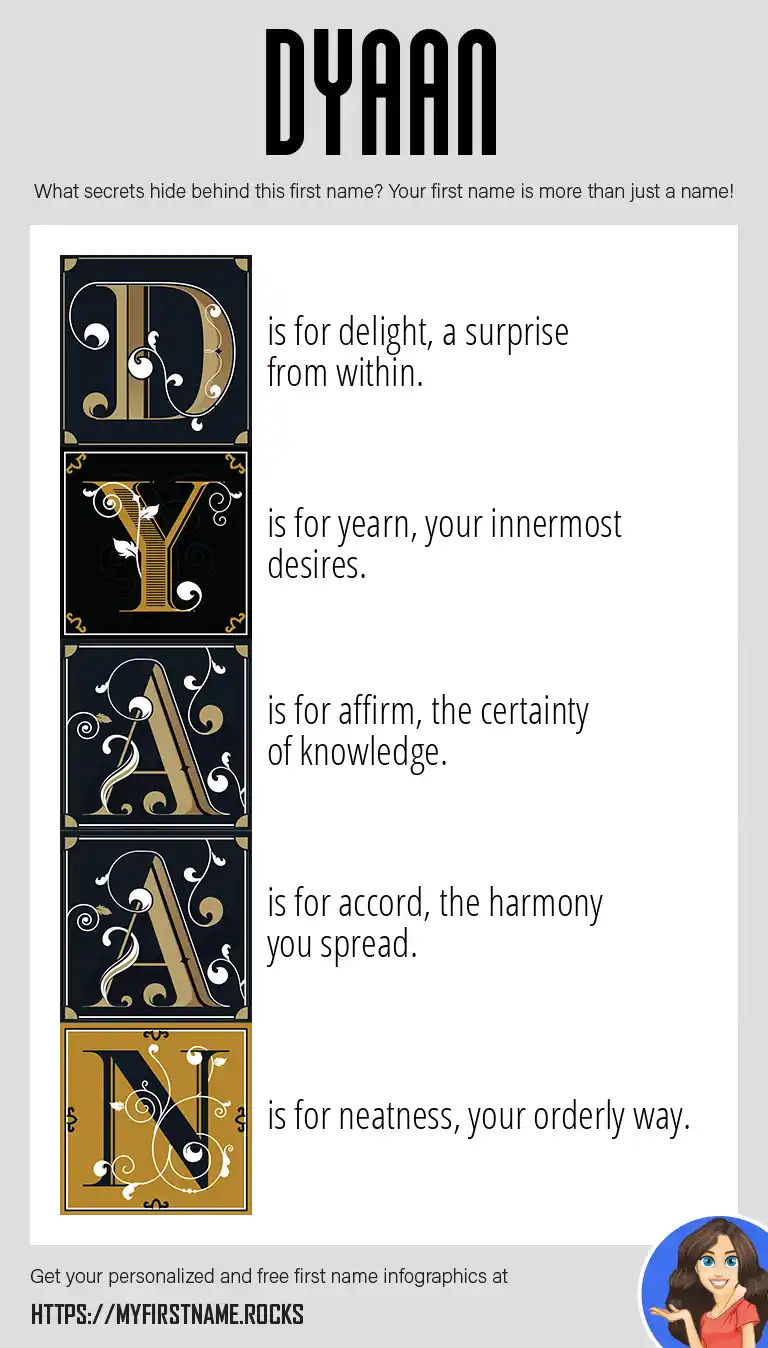 DYAAN

What secrets hide behind this first name? Your first name is more than just a name!

D is for delight, a surprise from within.

Y is for yearn, your innermost desires.

A is for affirm, the certainty of knowledge.

A is for accord, the harmony you spread.

N is for neatness, your orderly way.

Get your personalized and free first name infographics at

HTTPS://MYFIRSTNAME.ROCKS