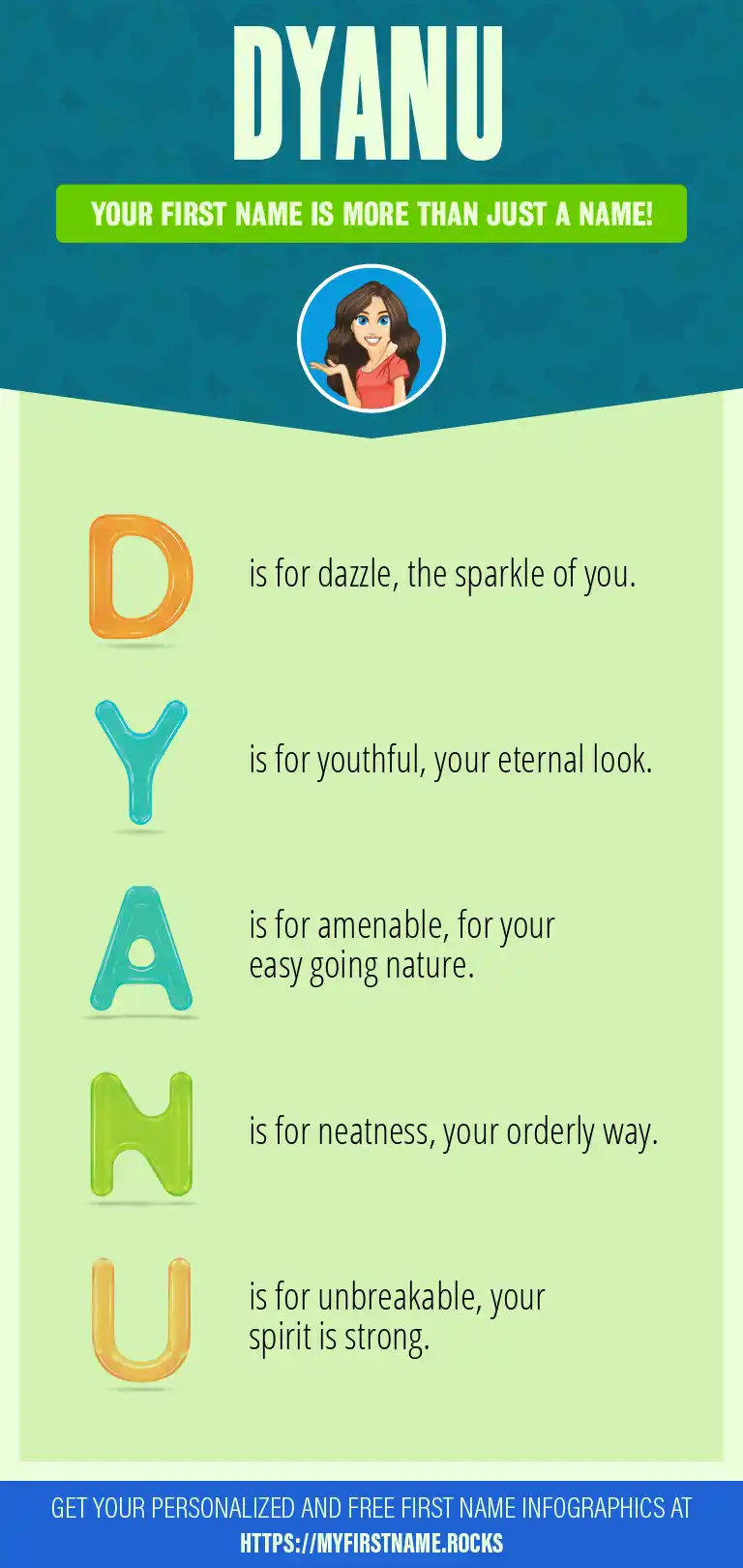 DYANU

YOUR FIRST NAME IS MORE THAN JUST A NAME!

D is for dazzle, the sparkle of you.

Y is for youthful, your eternal look.

A is for amenable, for your easy going nature.

N is for neatness, your orderly way.

U is for unbreakable, your spirit is strong.

GET YOUR PERSONALIZED AND FREE FIRST NAME INFOGRAPHICS AT HTTPS://MYFIRSTNAME.ROCKS