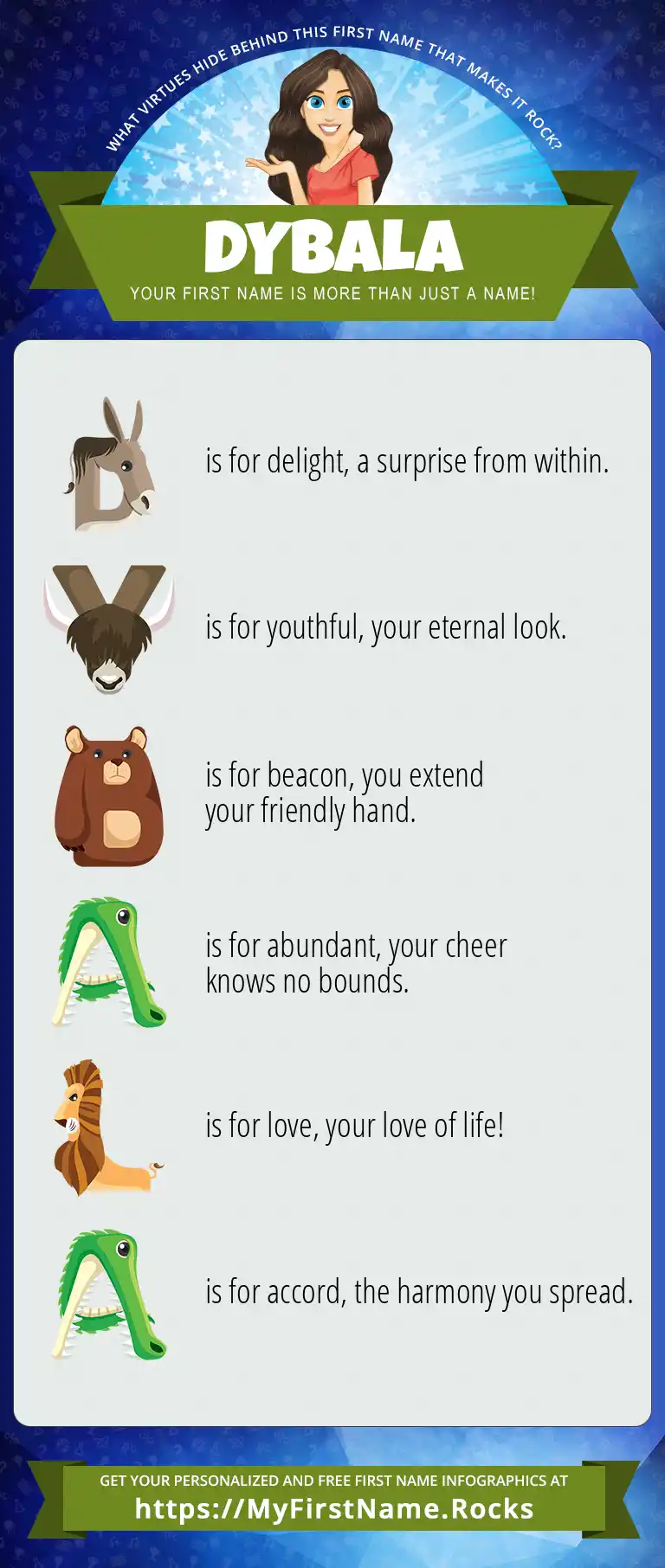 WHAT VIRTUES HIDE BEHIND THIS FIRST NAME THAT MAKES IT ROCK?

DYBALA

YOUR FIRST NAME IS MORE THAN JUST A NAME!

D is for delight, a surprise from within.

Y is for youthful, your eternal look.

B is for beacon, you extend your friendly hand.

A is for abundant, your cheer knows no bounds.

L is for love, your love of life!

A is for accord, the harmony you spread.

GET YOUR PERSONALIZED AND FREE FIRST NAME INFOGRAPHICS AT
https://MyFirstName.Rocks