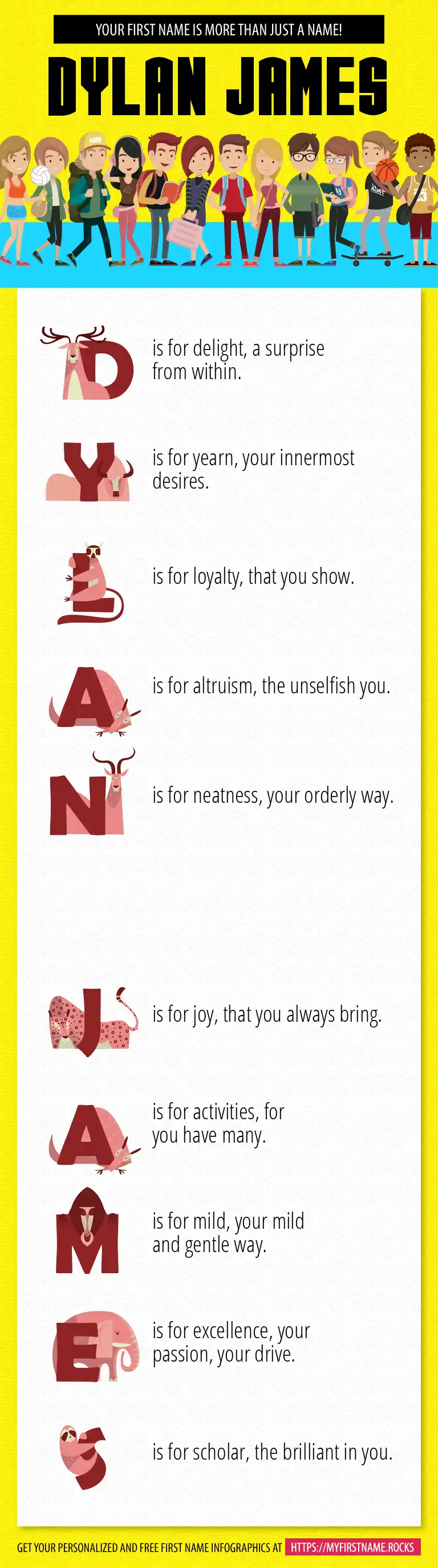 YOUR FIRST NAME IS MORE THAN JUST A NAME!

DYLAN JAMES

D is for delight, a surprise from within.

Y is for yearn, your innermost desires.

L is for loyalty, that you show.

A is for altruism, the unselfish you.

N is for neatness, your orderly way.

J is for joy, that you always bring.

A is for activities, for you have many.

M is for mild, your mild and gentle way.

E is for excellence, your passion, your drive.

S is for scholar, the brilliant in you.

GET YOUR PERSONALIZED AND FREE FIRST NAME INFOGRAPHICS AT HTTPS://MYFIRSTNAME.ROCKS