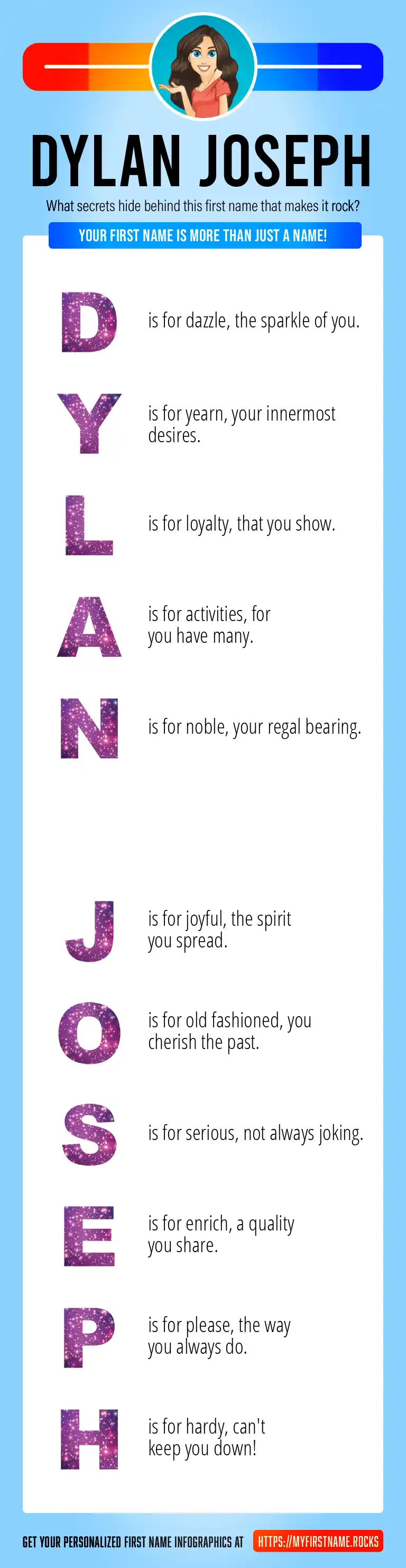 DYLAN JOSEPH

What secrets hide behind this first name that makes it rock?

YOUR FIRST NAME IS MORE THAN JUST A NAME!

D is for dazzle, the sparkle of you.

Y is for yearn, your innermost desires.

L is for loyalty, that you show.

A is for activities, for you have many.

N is for noble, your regal bearing.

J is for joyful, the spirit you spread.

O is for old fashioned, you cherish the past.

S is for serious, not always joking.

E is for enrich, a quality you share.

P is for please, the way you always do.

H is for hardy, can't keep you down!

GET YOUR PERSONALIZED FIRST NAME INFOGRAPHICS AT HTTPS://MYFIRSTNAME.ROCKS