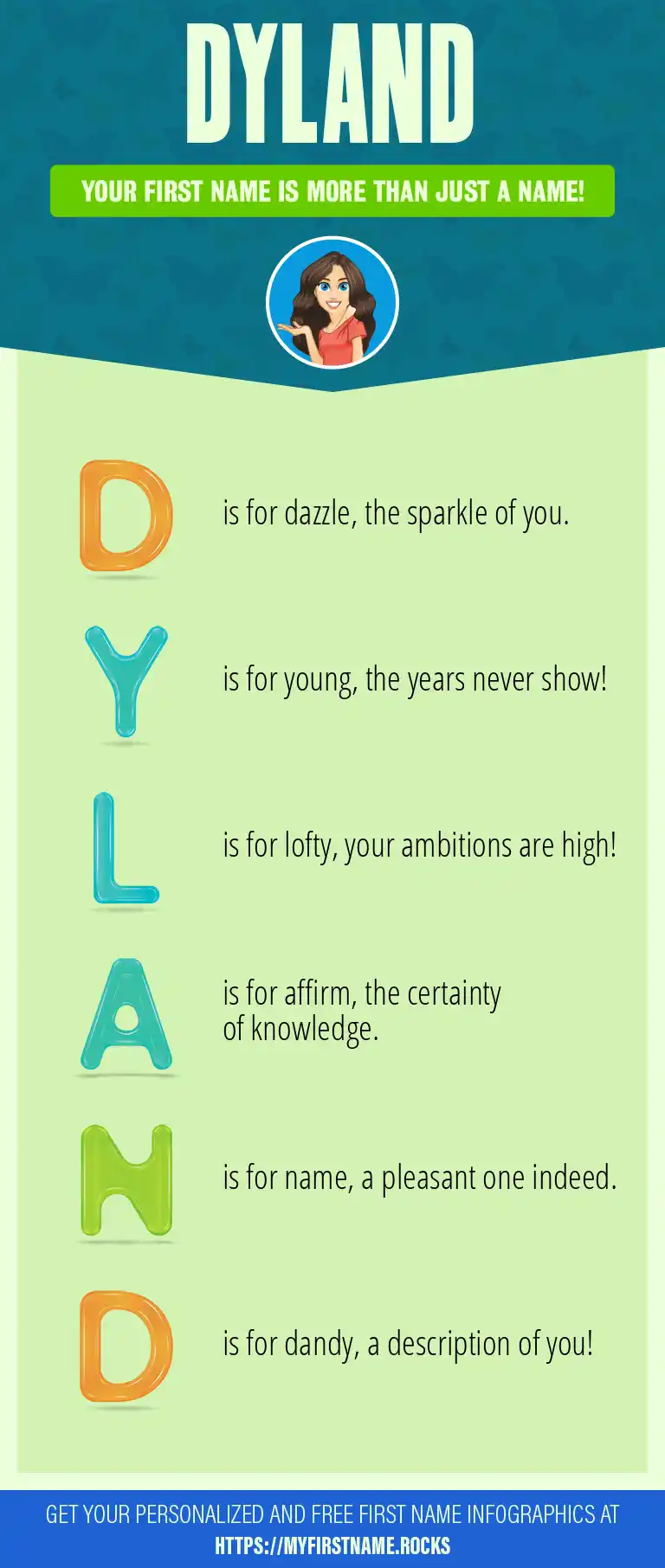 DYLAND

YOUR FIRST NAME IS MORE THAN JUST A NAME!

D is for dazzle, the sparkle of you.

Y is for young, the years never show!

L is for lofty, your ambitions are high!

A is for affirm, the certainty of knowledge.

N is for name, a pleasant one indeed.

D is for dandy, a description of you!

GET YOUR PERSONALIZED AND FREE FIRST NAME INFOGRAPHICS AT HTTPS://MYFIRSTNAME.ROCKS