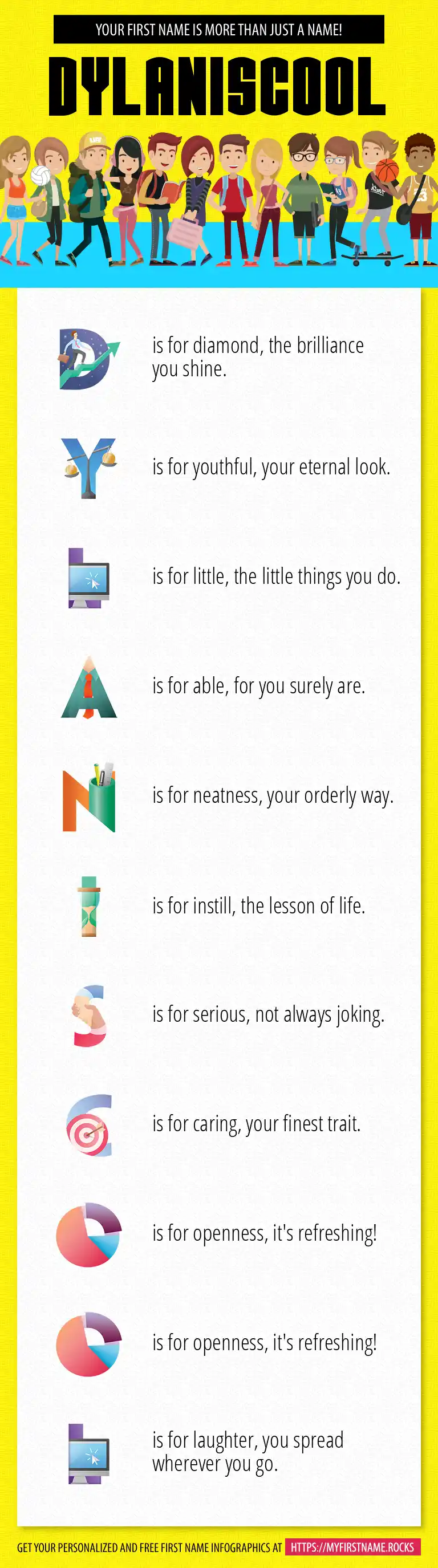 YOUR FIRST NAME IS MORE THAN JUST A NAME!

DYLANISCOOL

D is for diamond, the brilliance you shine.

Y is for youthful, your eternal look.

L is for little, the little things you do.

A is for able, for you surely are.

N is for neatness, your orderly way.

I is for instill, the lesson of life.

S is for serious, not always joking.

C is for caring, your finest trait.

O is for openness, it's refreshing!

O is for openness, it's refreshing!

L is for laughter, you spread wherever you go.

GET YOUR PERSONALIZED AND FREE FIRST NAME INFOGRAPHICS AT HTTPS://MYFIRSTNAME.ROCKS