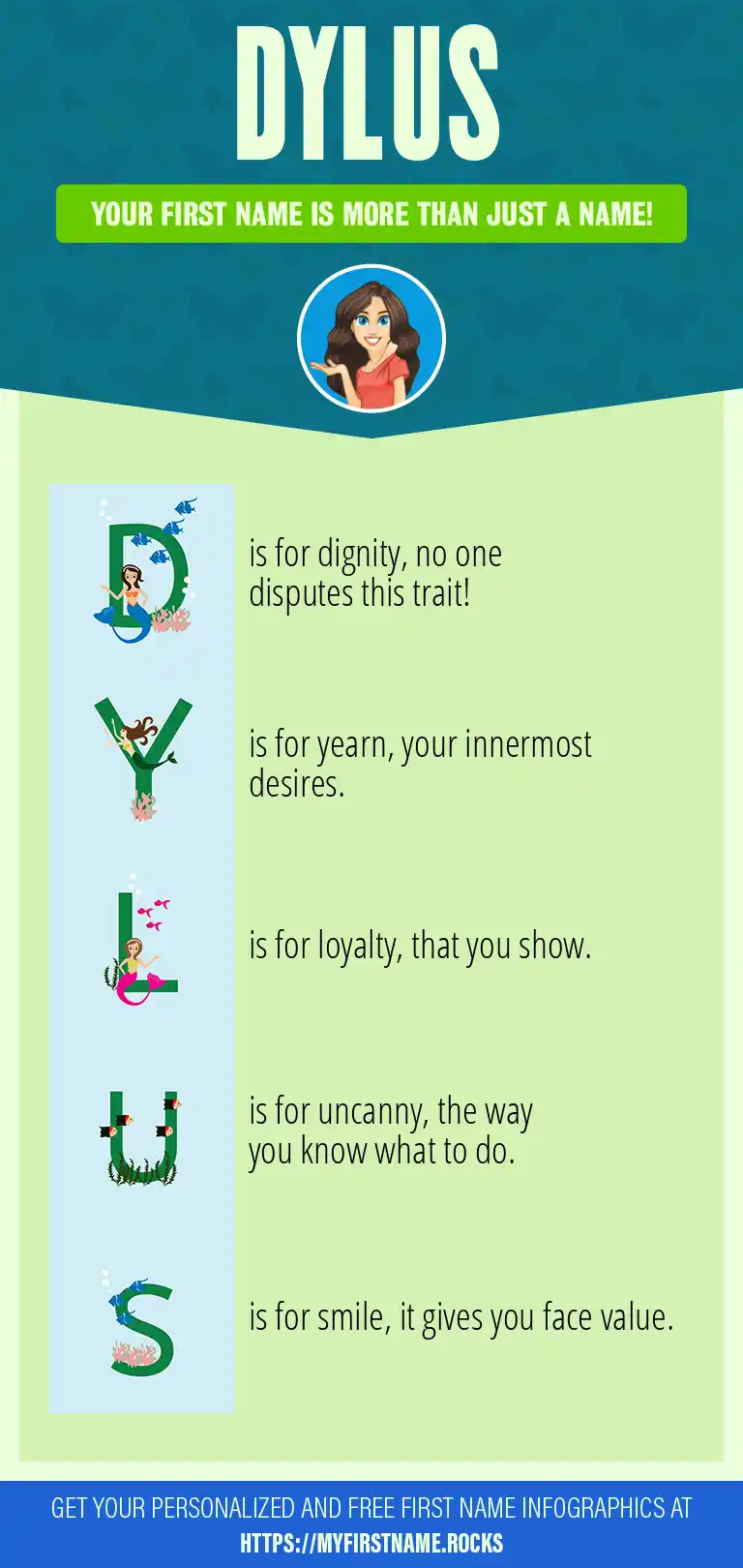 DYLUS

YOUR FIRST NAME IS MORE THAN JUST A NAME!

D is for dignity, no one disputes this trait!

Y is for yearn, your innermost desires.

L is for loyalty, that you show.

U is for uncanny, the way you know what to do.

S is for smile, it gives you face value.

GET YOUR PERSONALIZED AND FREE FIRST NAME INFOGRAPHICS AT HTTPS://MYFIRSTNAME.ROCKS