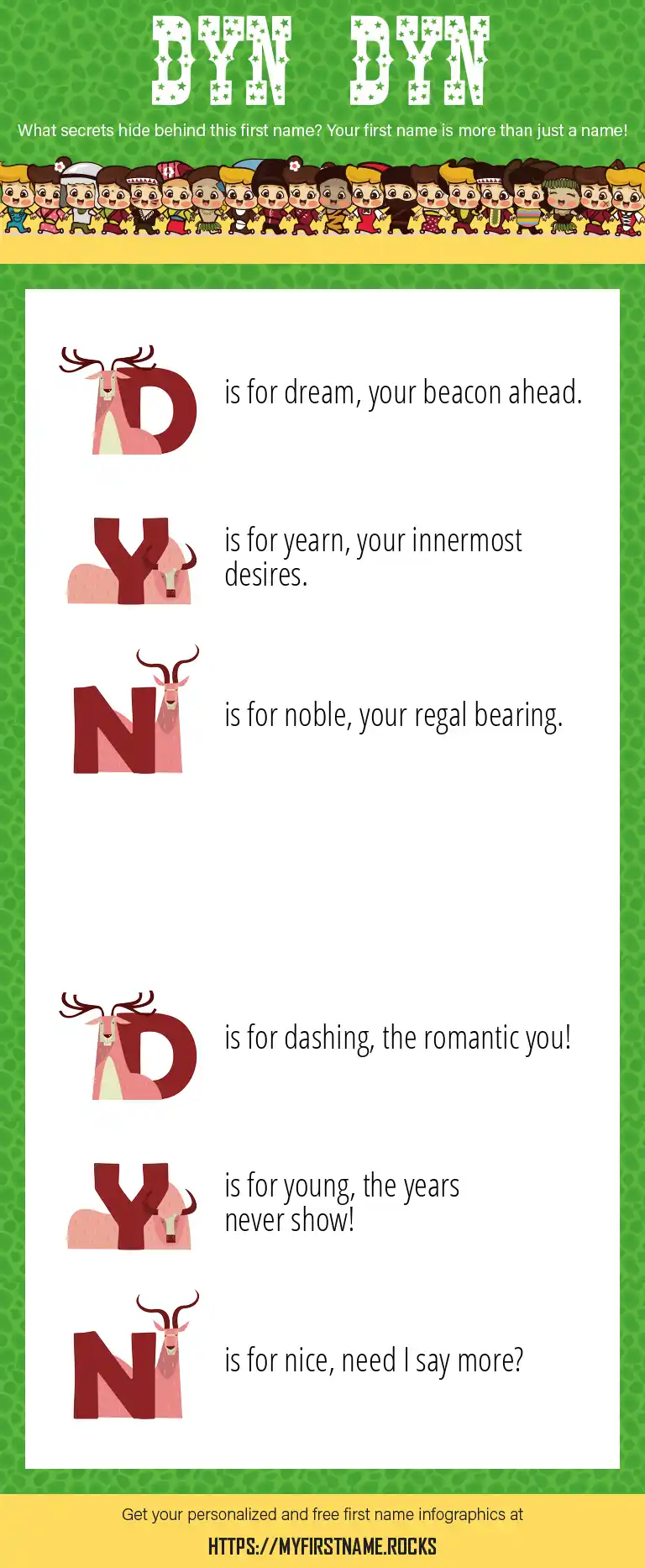 DYN DYN

What secrets hide behind this first name? Your first name is more than just a name!

D is for dream, your beacon ahead.

Y is for yearn, your innermost desires.

N is for noble, your regal bearing.

D is for dashing, the romantic you!

Y is for young, the years never show!

N is for nice, need I say more?

Get your personalized and free first name infographics at

HTTPS://MYFIRSTNAME.ROCKS