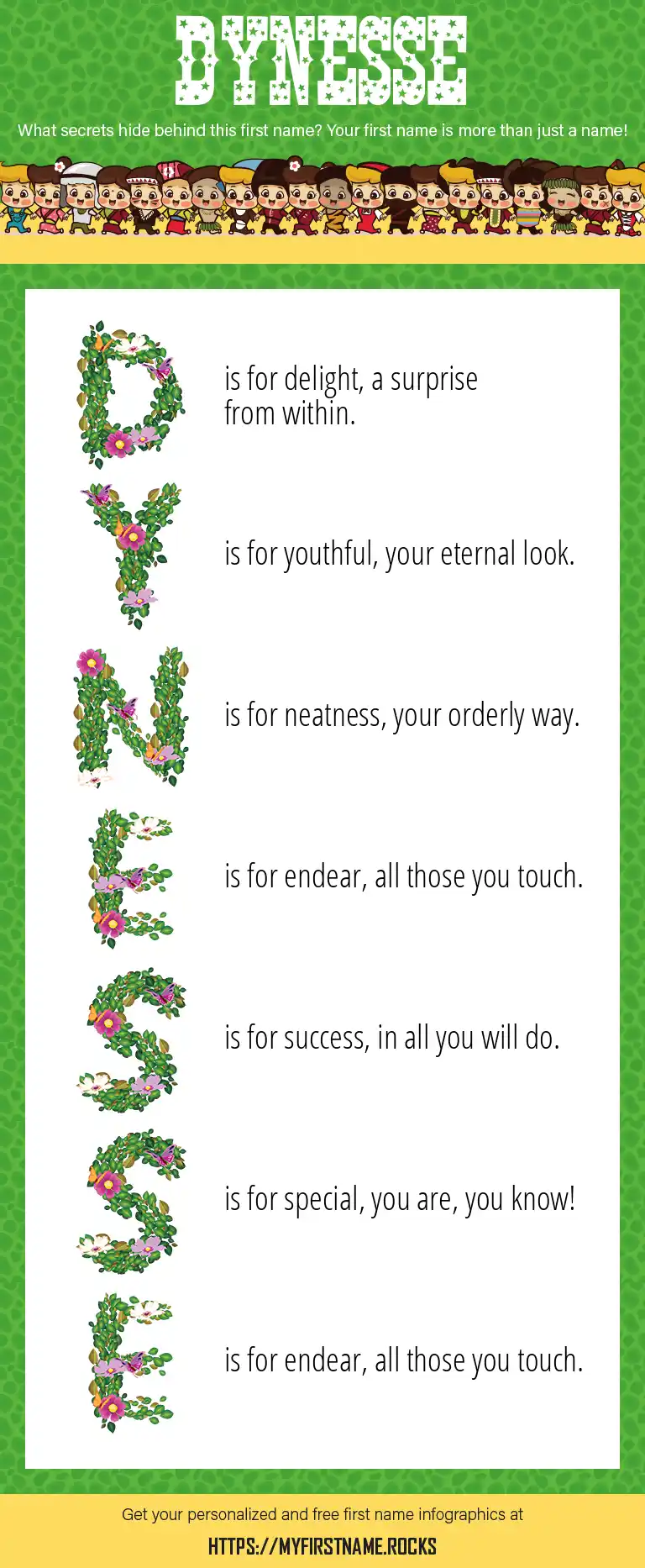 DYNESSE

What secrets hide behind this first name? Your first name is more than just a name!

D is for delight, a surprise from within.

Y is for youthful, your eternal look.

N is for neatness, your orderly way.

E is for endear, all those you touch.

S is for success, in all you will do.

S is for special, you are, you know!

E is for endear, all those you touch.

Get your personalized and free first name infographics at

HTTPS://MYFIRSTNAME.ROCKS