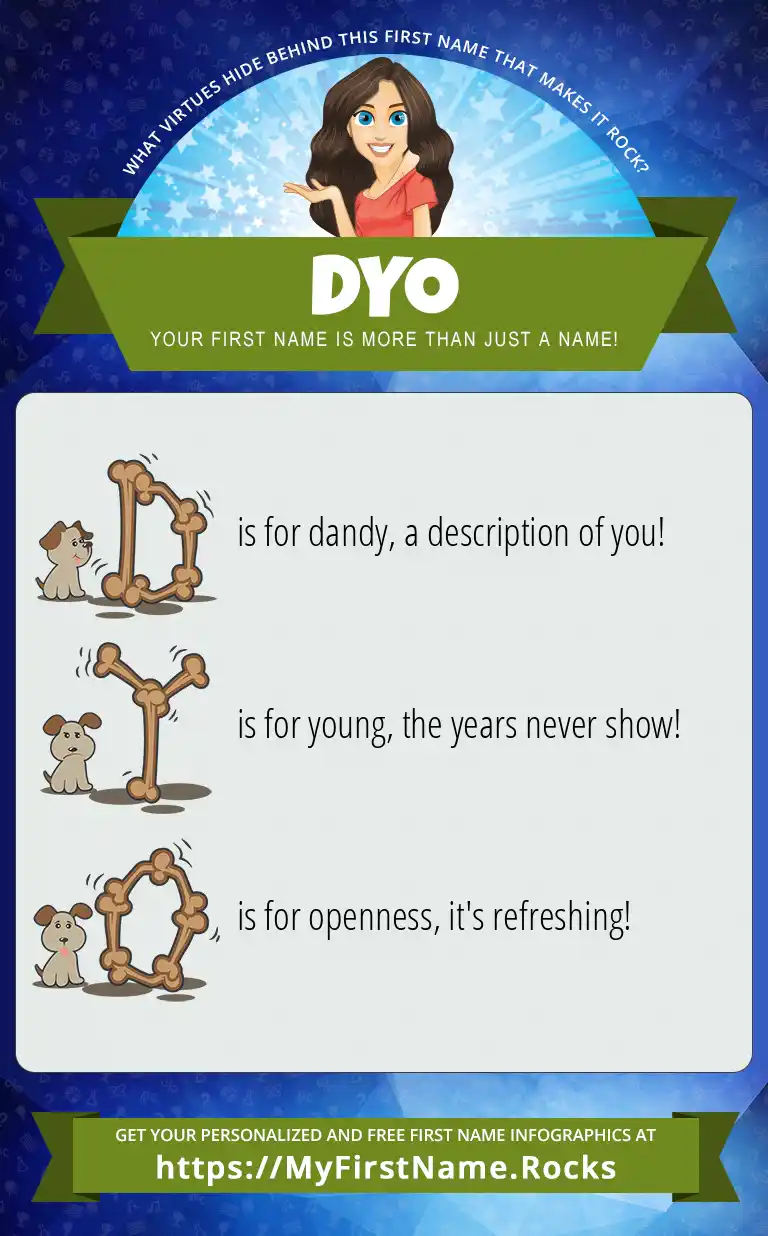 WHAT VIRTUES HIDE BEHIND THIS FIRST NAME THAT MAKES IT ROCK?

DYO

YOUR FIRST NAME IS MORE THAN JUST A NAME!

D is for dandy, a description of you!

Y is for young, the years never show!

O is for openness, it's refreshing!

GET YOUR PERSONALIZED AND FREE FIRST NAME INFOGRAPHICS AT
https://MyFirstName.Rocks