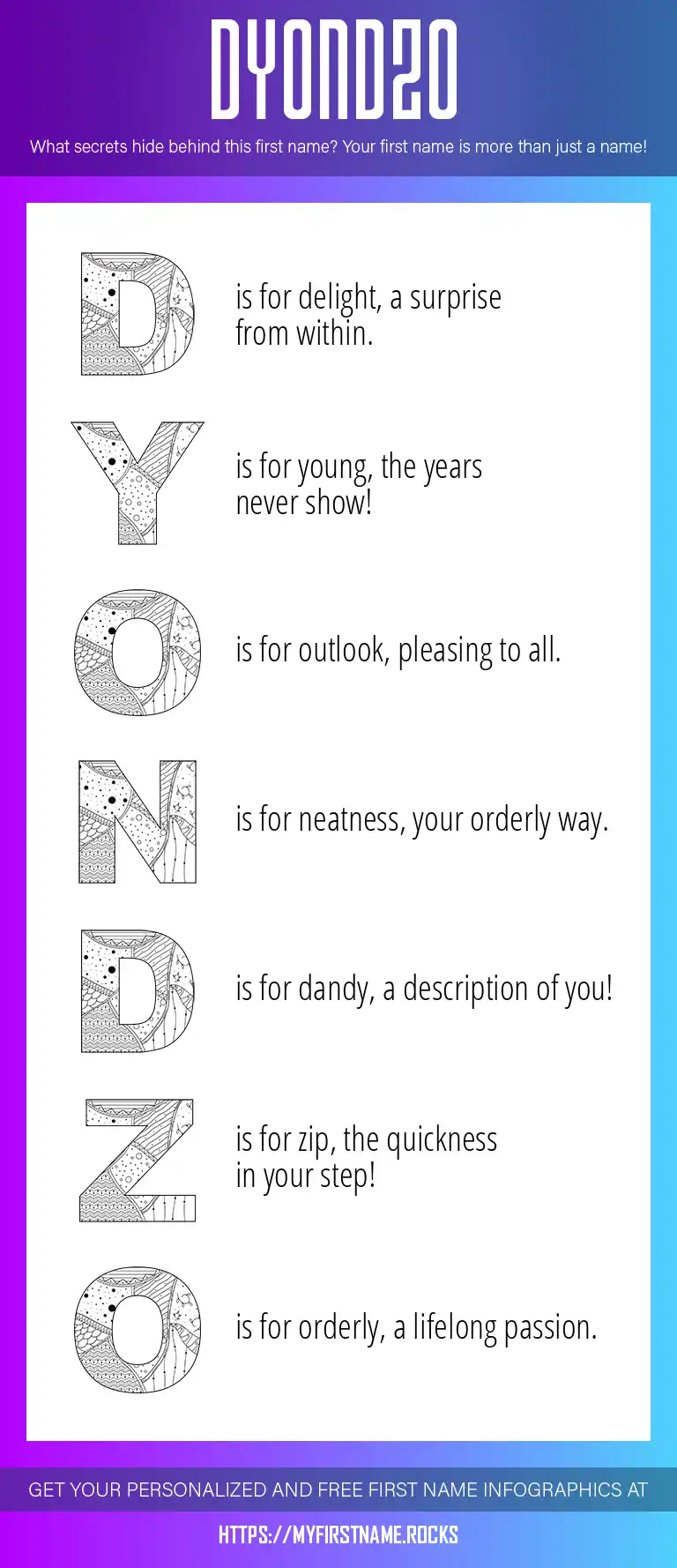 DYONDZO

What secrets hide behind this first name? Your first name is more than just a name!

D is for delight, a surprise from within.

Y is for young, the years never show!

O is for outlook, pleasing to all.

N is for neatness, your orderly way.

D is for dandy, a description of you!

Z is for zip, the quickness in your step!

O is for orderly, a lifelong passion.

GET YOUR PERSONALIZED AND FREE FIRST NAME INFOGRAPHICS AT

HTTPS://MYFIRSTNAME.ROCKS