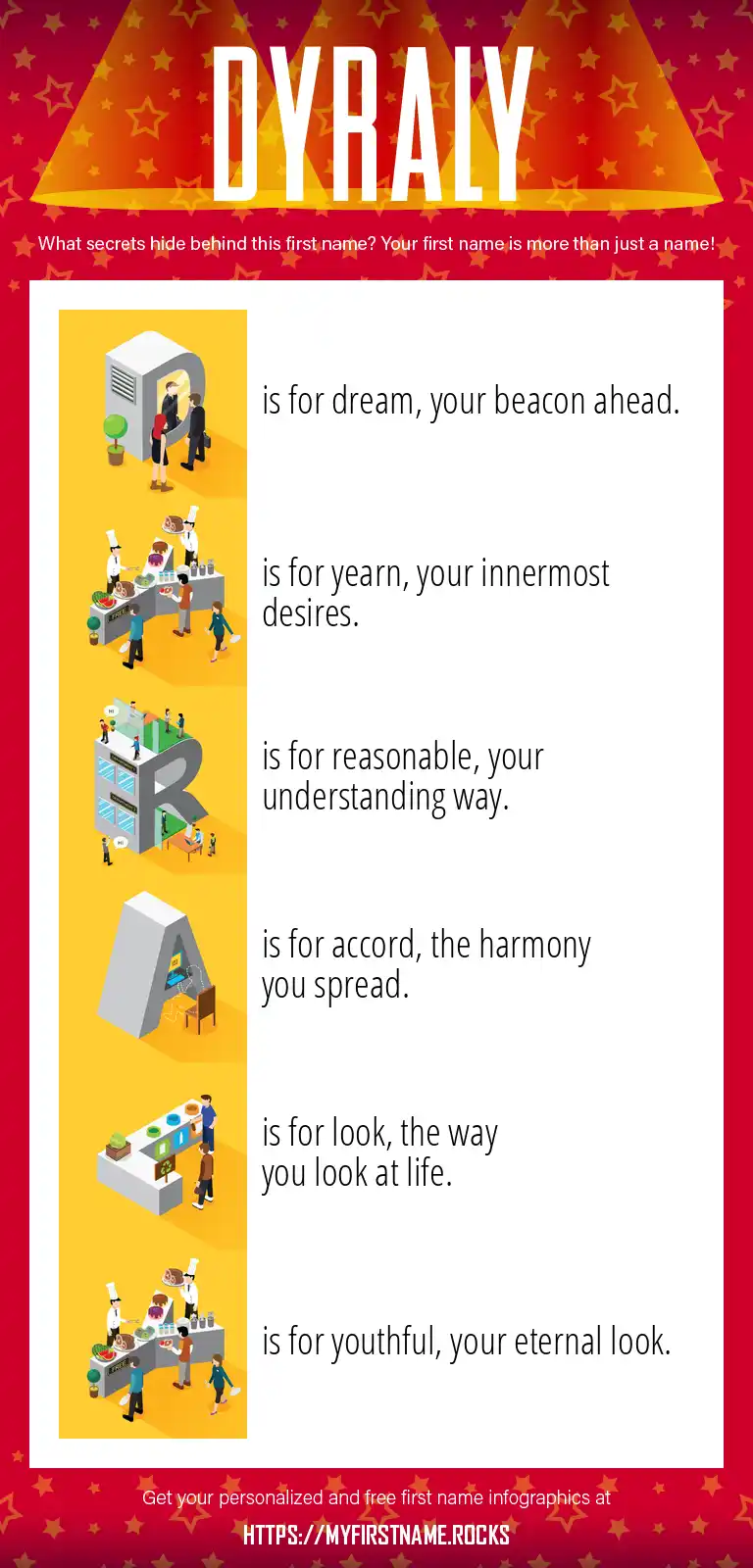 DYRALY

What secrets hide behind this first name? Your first name is more than just a name!

D is for dream, your beacon ahead.

Y is for yearn, your innermost desires.

R is for reasonable, your understanding way.

A is for accord, the harmony you spread.

L is for look, the way you look at life.

Y is for youthful, your eternal look.

Get your personalized and free first name infographics at

HTTPS://MYFIRSTNAME.ROCKS