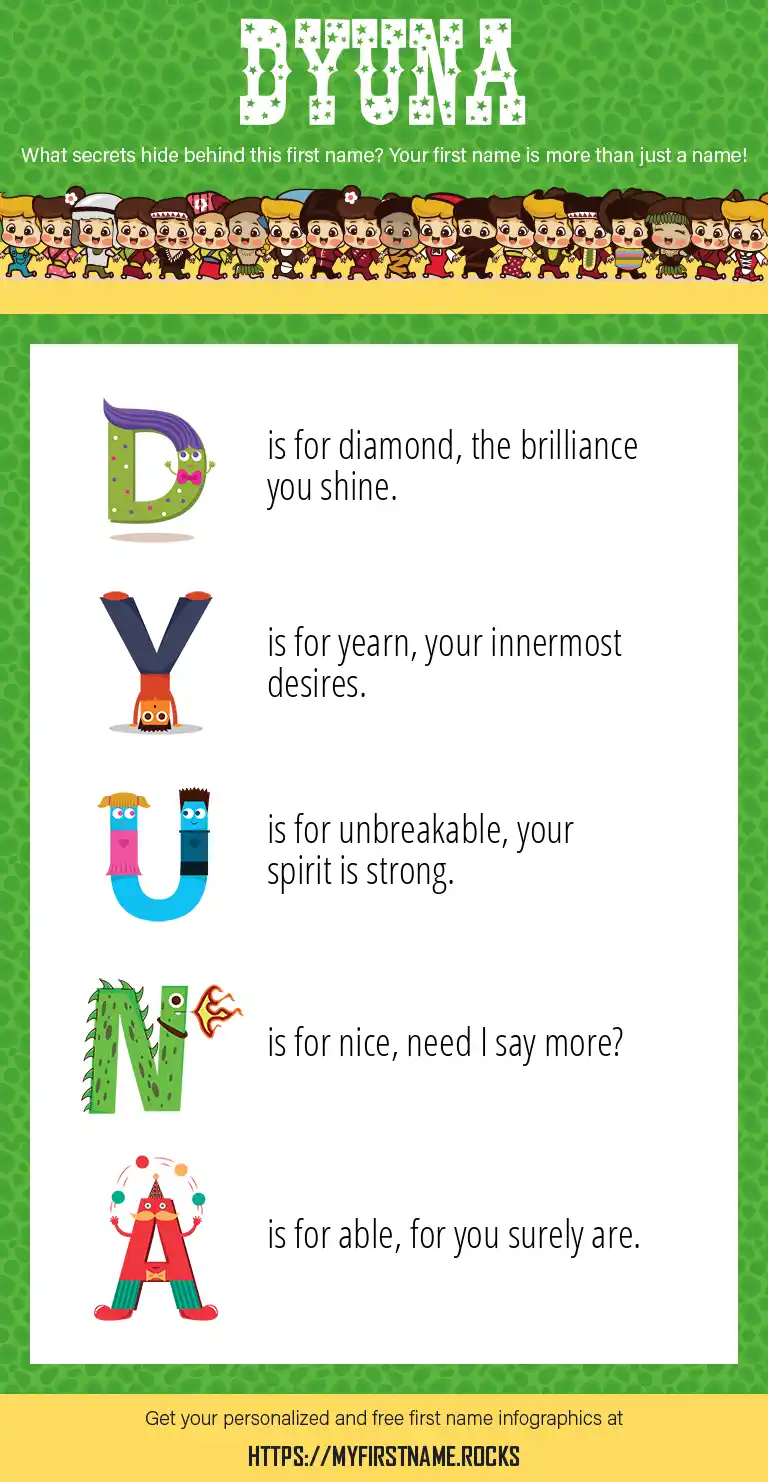 DYUNA

What secrets hide behind this first name? Your first name is more than just a name!

D is for diamond, the brilliance you shine.

Y is for yearn, your innermost desires.

U is for unbreakable, your spirit is strong.

N is for nice, need I say more?

A is for able, for you surely are.

Get your personalized and free first name infographics at

HTTPS://MYFIRSTNAME.ROCKS