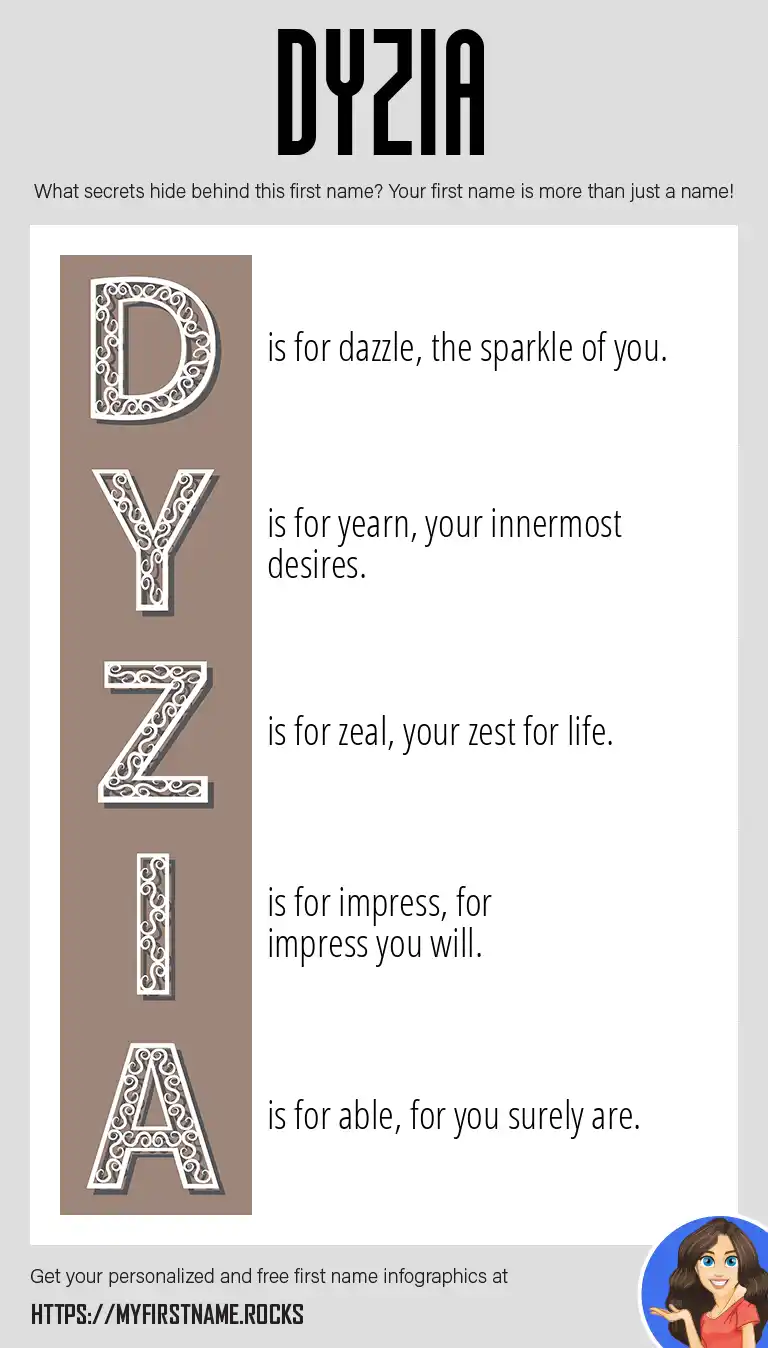 DYZIA

What secrets hide behind this first name? Your first name is more than just a name!

D is for dazzle, the sparkle of you.

Y is for yearn, your innermost desires.

Z is for zeal, your zest for life.

I is for impress, for impress you will.

A is for able, for you surely are.

Get your personalized and free first name infographics at

HTTPS://MYFIRSTNAME.ROCKS