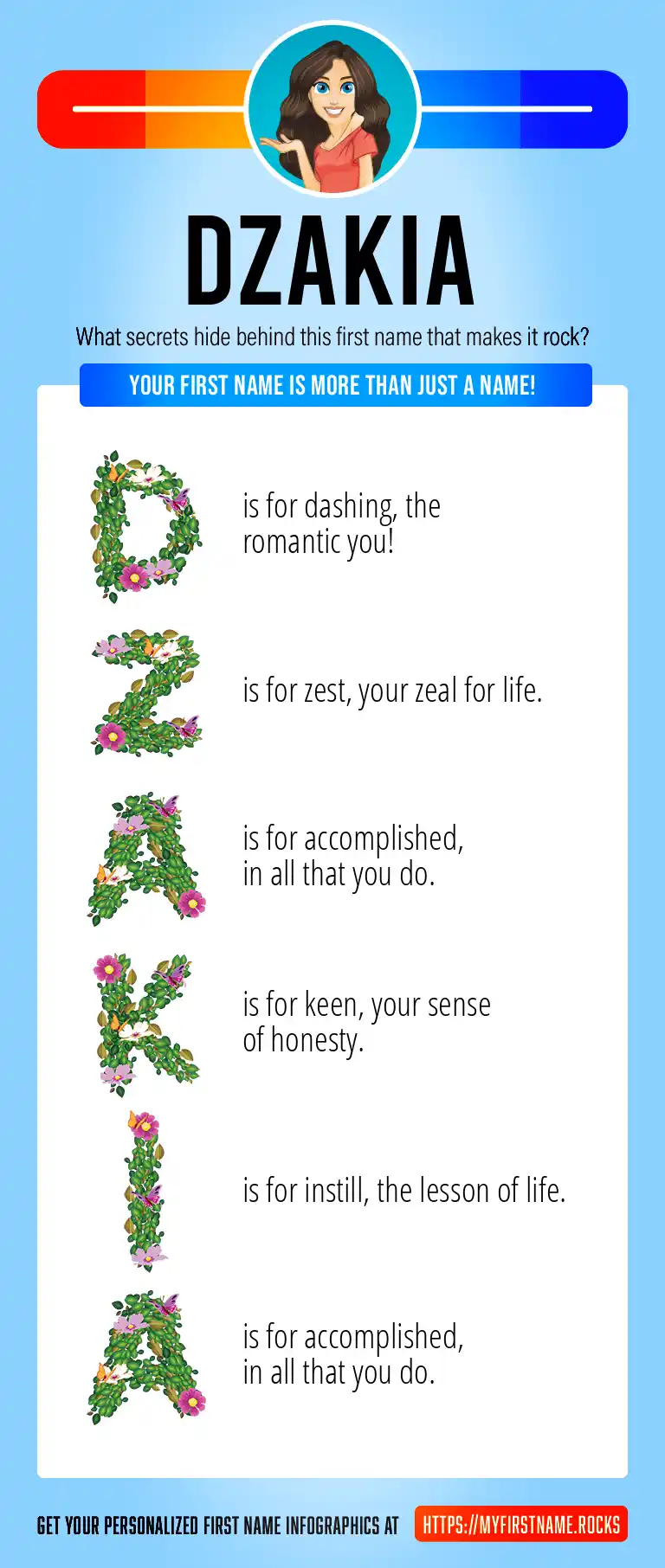 DZAKIA

What secrets hide behind this first name that makes it rock?

YOUR FIRST NAME IS MORE THAN JUST A NAME!

D is for dashing, the romantic you!

Z is for zest, your zeal for life.

A is for accomplished, in all that you do.

K is for keen, your sense of honesty.

I is for instill, the lesson of life.

A is for accomplished, in all that you do.

GET YOUR PERSONALIZED FIRST NAME INFOGRAPHICS AT HTTPS://MYFIRSTNAME.ROCKS