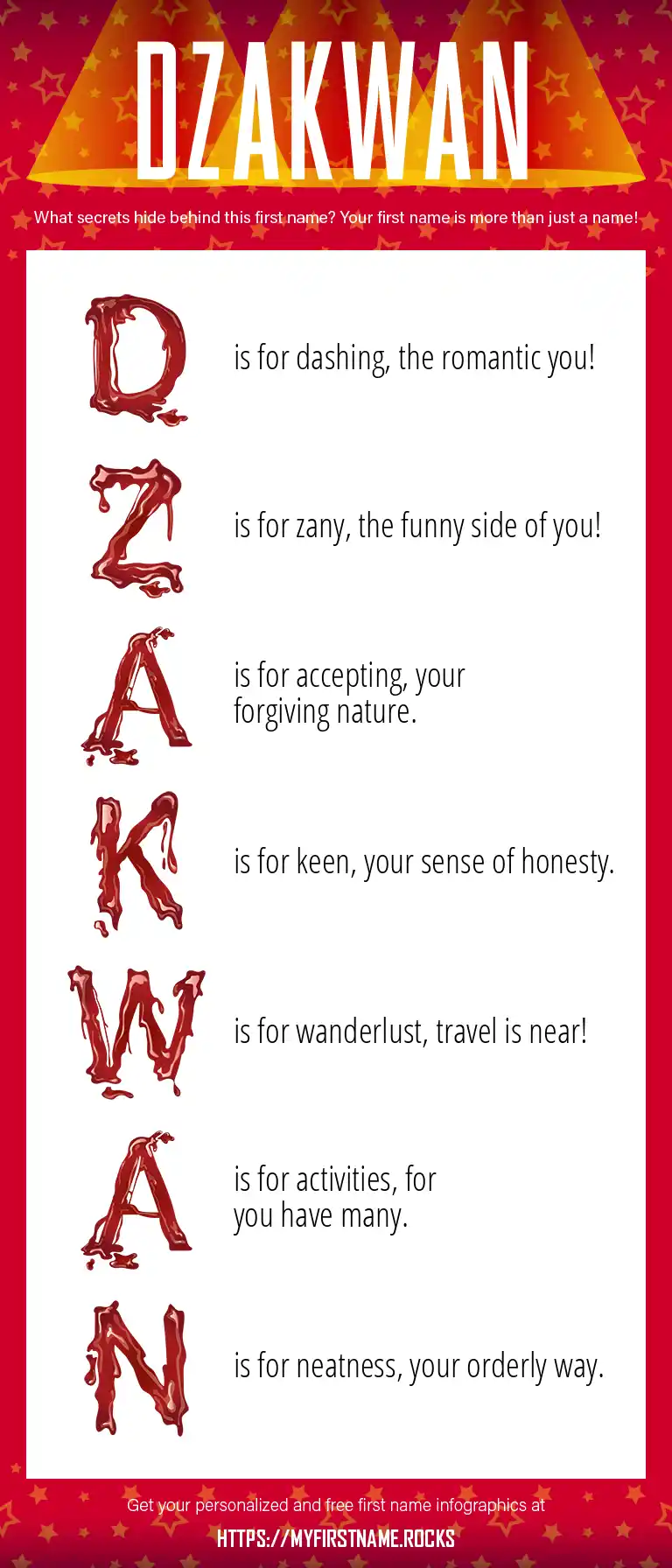 DZAKWAN

What secrets hide behind this first name? Your first name is more than just a name!

D is for dashing, the romantic you!

Z is for zany, the funny side of you!

A is for accepting, your forgiving nature.

K is for keen, your sense of honesty.

W is for wanderlust, travel is near!

A is for activities, for you have many.

N is for neatness, your orderly way.

Get your personalized and free first name infographics at

HTTPS://MYFIRSTNAME.ROCKS