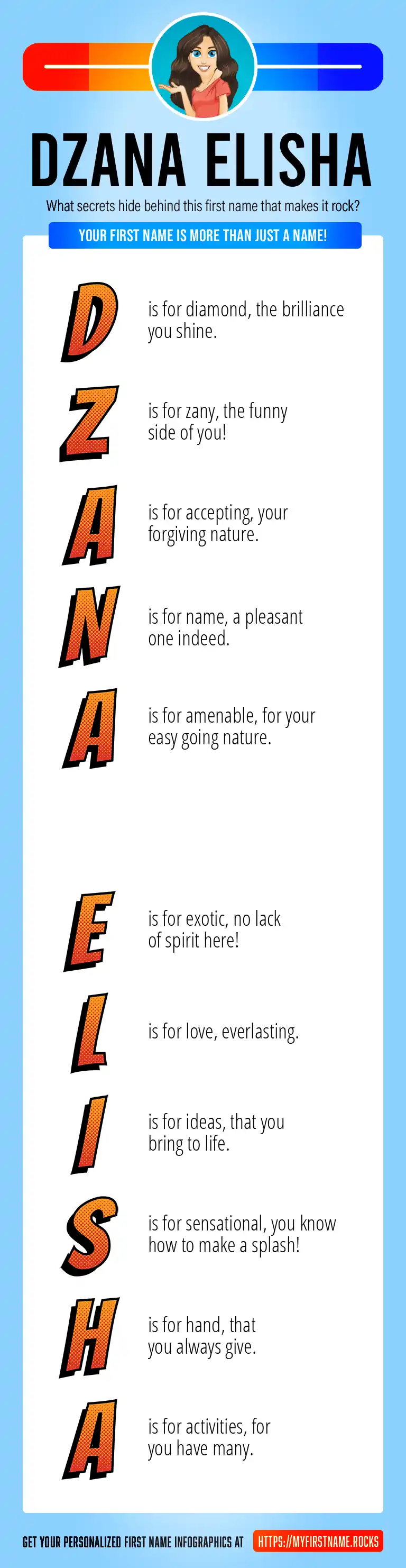 DZANA ELISHA

What secrets hide behind this first name that makes it rock?

YOUR FIRST NAME IS MORE THAN JUST A NAME!

D is for diamond, the brilliance you shine.

Z is for zany, the funny side of you!

A is for accepting, your forgiving nature.

N is for name, a pleasant one indeed.

A is for amenable, for your easy going nature.

E is for exotic, no lack of spirit here!

L is for love, everlasting.

I is for ideas, that you bring to life.

S is for sensational, you know how to make a splash!

H is for hand, that you always give.

A is for activities, for you have many.

GET YOUR PERSONALIZED FIRST NAME INFOGRAPHICS AT HTTPS://MYFIRSTNAME.ROCKS