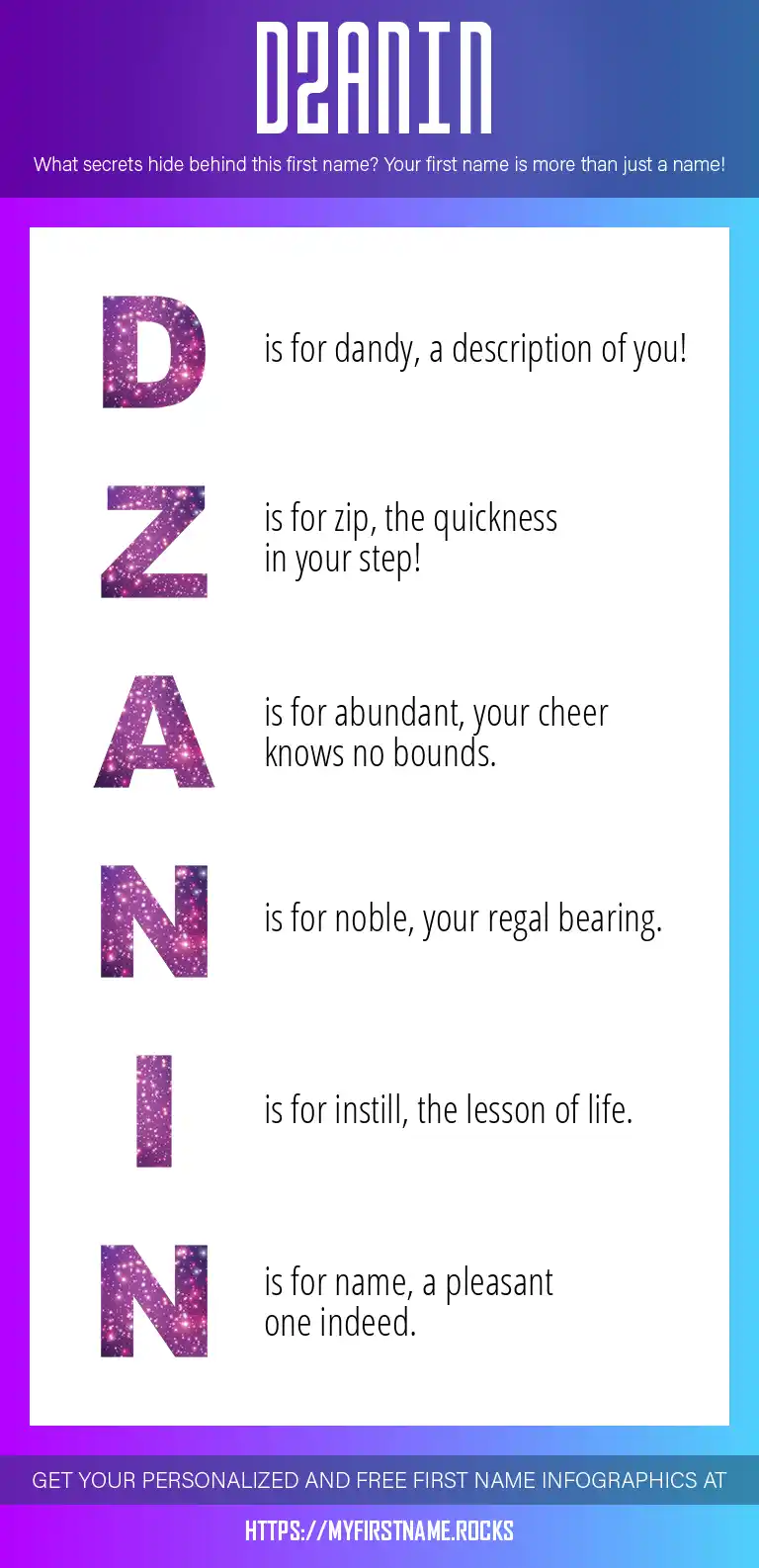 DZANIN

What secrets hide behind this first name? Your first name is more than just a name!

D is for dandy, a description of you!

Z is for zip, the quickness in your step!

A is for abundant, your cheer knows no bounds.

N is for noble, your regal bearing.

I is for instill, the lesson of life.

N is for name, a pleasant one indeed.

GET YOUR PERSONALIZED AND FREE FIRST NAME INFOGRAPHICS AT

HTTPS://MYFIRSTNAME.ROCKS