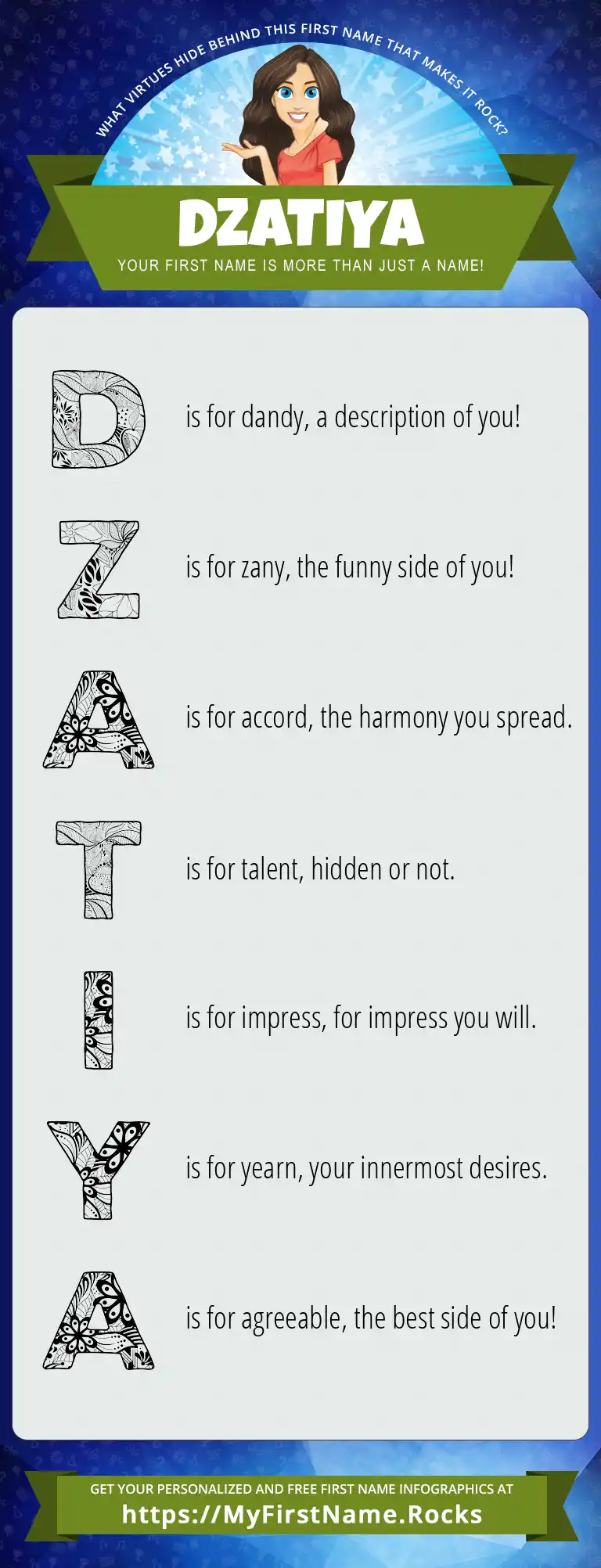 WHAT VIRTUES HIDE BEHIND THIS FIRST NAME THAT MAKES IT ROCK?

DZATIYA

YOUR FIRST NAME IS MORE THAN JUST A NAME!

D is for dandy, a description of you!

Z is for zany, the funny side of you!

A is for accord, the harmony you spread.

T is for talent, hidden or not.

I is for impress, for impress you will.

Y is for yearn, your innermost desires.

A is for agreeable, the best side of you!

GET YOUR PERSONALIZED AND FREE FIRST NAME INFOGRAPHICS AT
https://MyFirstName.Rocks