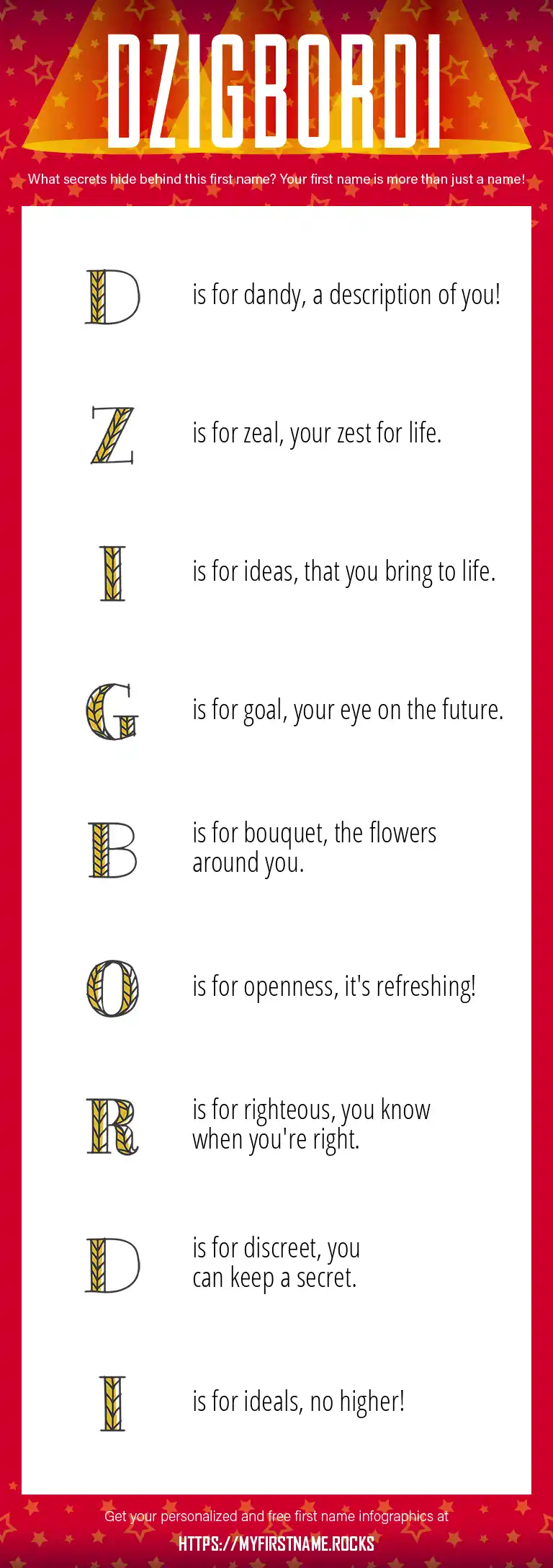 DZIGBORDI

What secrets hide behind this first name? Your first name is more than just a name!

D is for dandy, a description of you!

Z is for zeal, your zest for life.

I is for ideas, that you bring to life.

G is for goal, your eye on the future.

B is for bouquet, the flowers around you.

O is for openness, it's refreshing!

R is for righteous, you know when you're right.

D is for discreet, you can keep a secret.

I is for ideals, no higher!

Get your personalized and free first name infographics at

HTTPS://MYFIRSTNAME.ROCKS