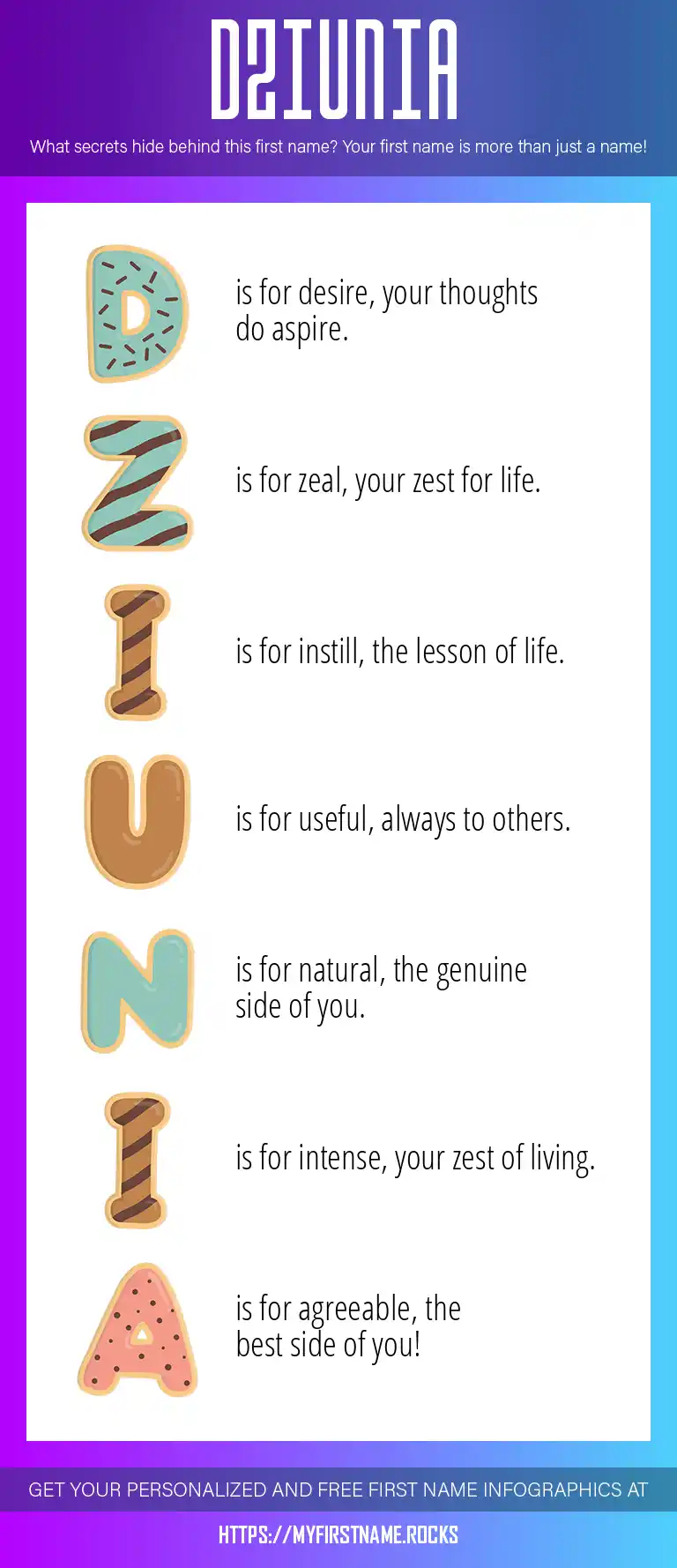 DZIUNIA

What secrets hide behind this first name? Your first name is more than just a name!

D is for desire, your thoughts do aspire.

Z is for zeal, your zest for life.

I is for instill, the lesson of life.

U is for useful, always to others.

N is for natural, the genuine side of you.

I is for intense, your zest of living.

A is for agreeable, the best side of you!

GET YOUR PERSONALIZED AND FREE FIRST NAME INFOGRAPHICS AT

HTTPS://MYFIRSTNAME.ROCKS