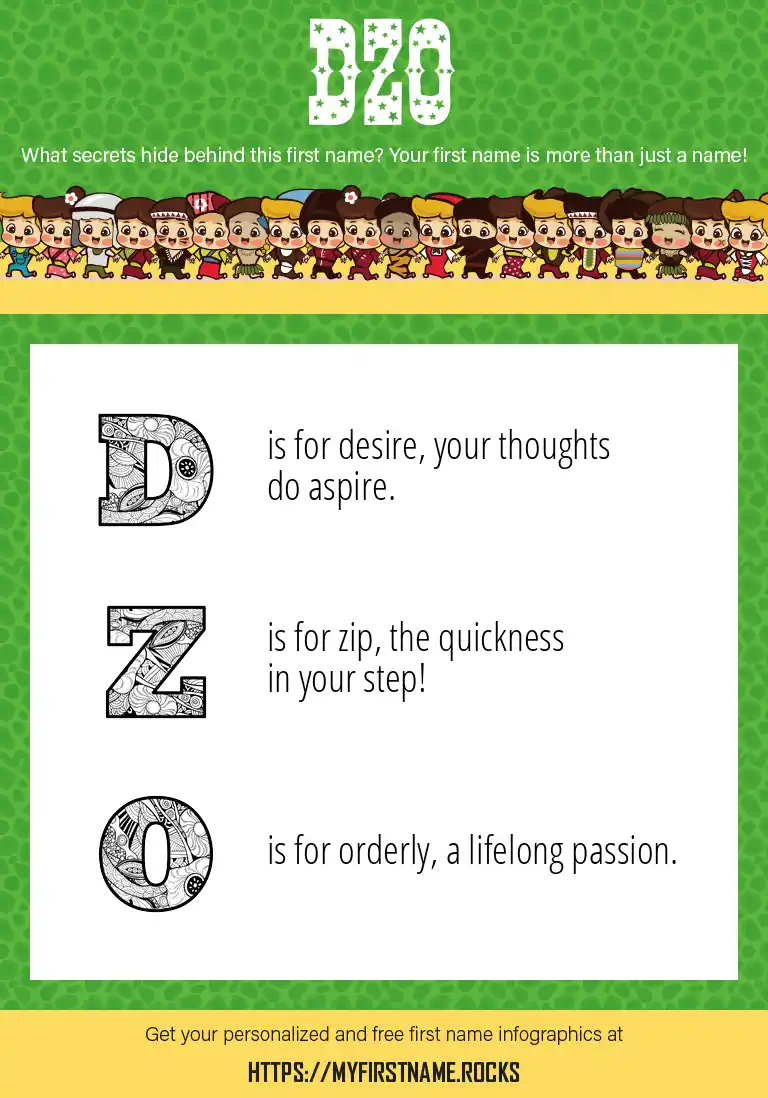 DZO

What secrets hide behind this first name? Your first name is more than just a name!

D is for desire, your thoughts do aspire.

Z is for zip, the quickness in your step!

O is for orderly, a lifelong passion.

Get your personalized and free first name infographics at

HTTPS://MYFIRSTNAME.ROCKS