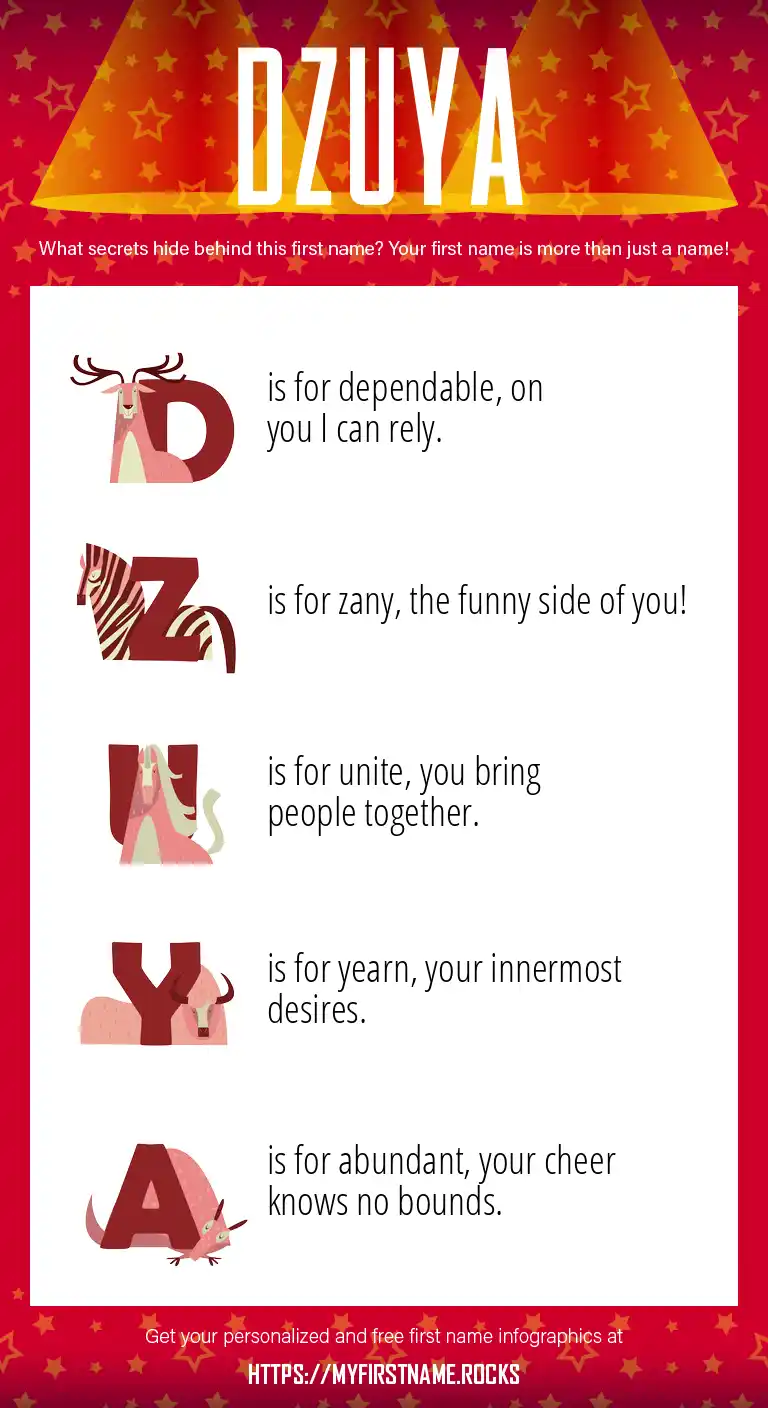 DZUYA

What secrets hide behind this first name? Your first name is more than just a name!

D is for dependable, on you I can rely.

Z is for zany, the funny side of you!

U is for unite, you bring people together.

Y is for yearn, your innermost desires.

A is for abundant, your cheer knows no bounds.

Get your personalized and free first name infographics at

HTTPS://MYFIRSTNAME.ROCKS