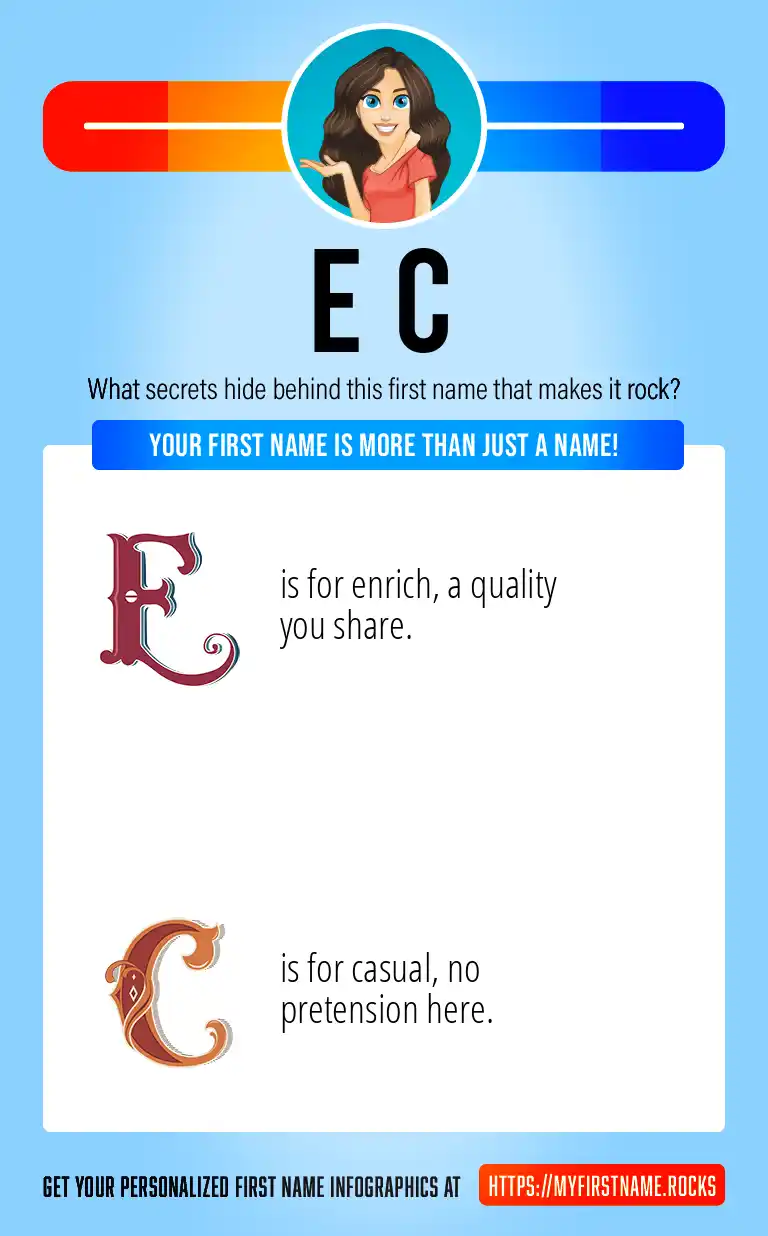 E C

What secrets hide behind this first name that makes it rock?

YOUR FIRST NAME IS MORE THAN JUST A NAME!

E is for enrich, a quality you share.

C is for casual, no pretension here.

GET YOUR PERSONALIZED FIRST NAME INFOGRAPHICS AT HTTPS://MYFIRSTNAME.ROCKS