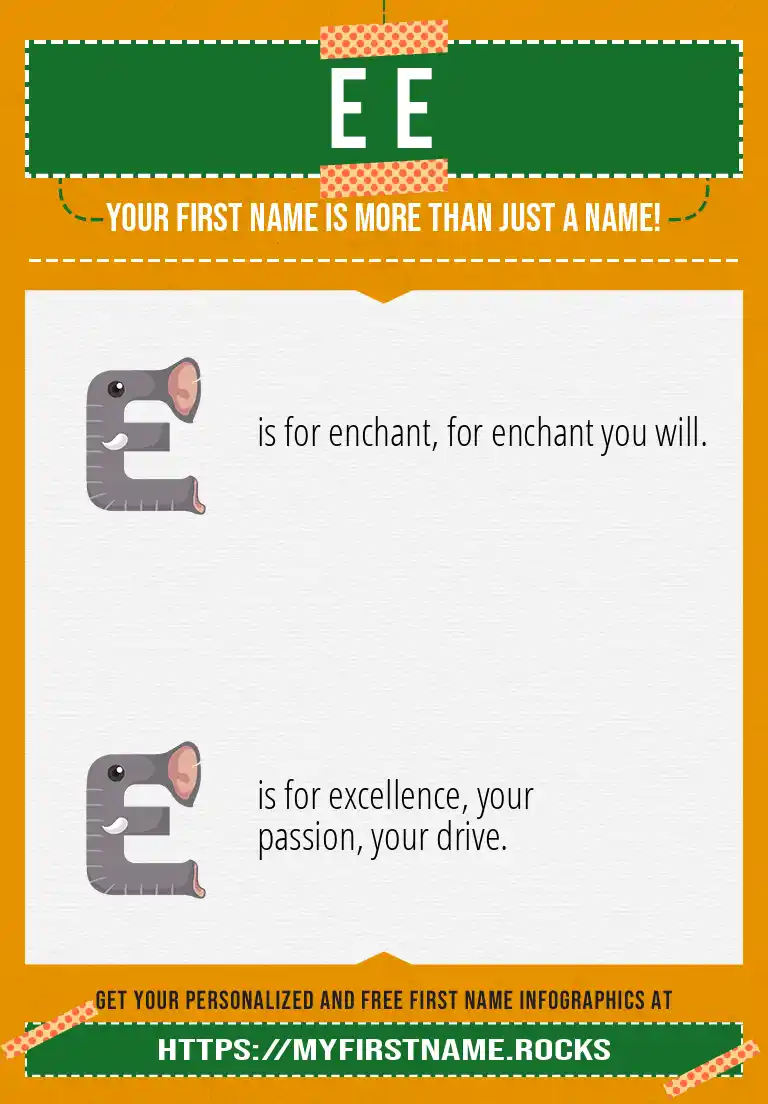 E E

YOUR FIRST NAME IS MORE THAN JUST A NAME!

E is for enchant, for enchant you will.

E is for excellence, your passion, your drive.

GET YOUR PERSONALIZED AND FREE FIRST NAME INFOGRAPHICS AT

HTTPS://MYFIRSTNAME.ROCKS