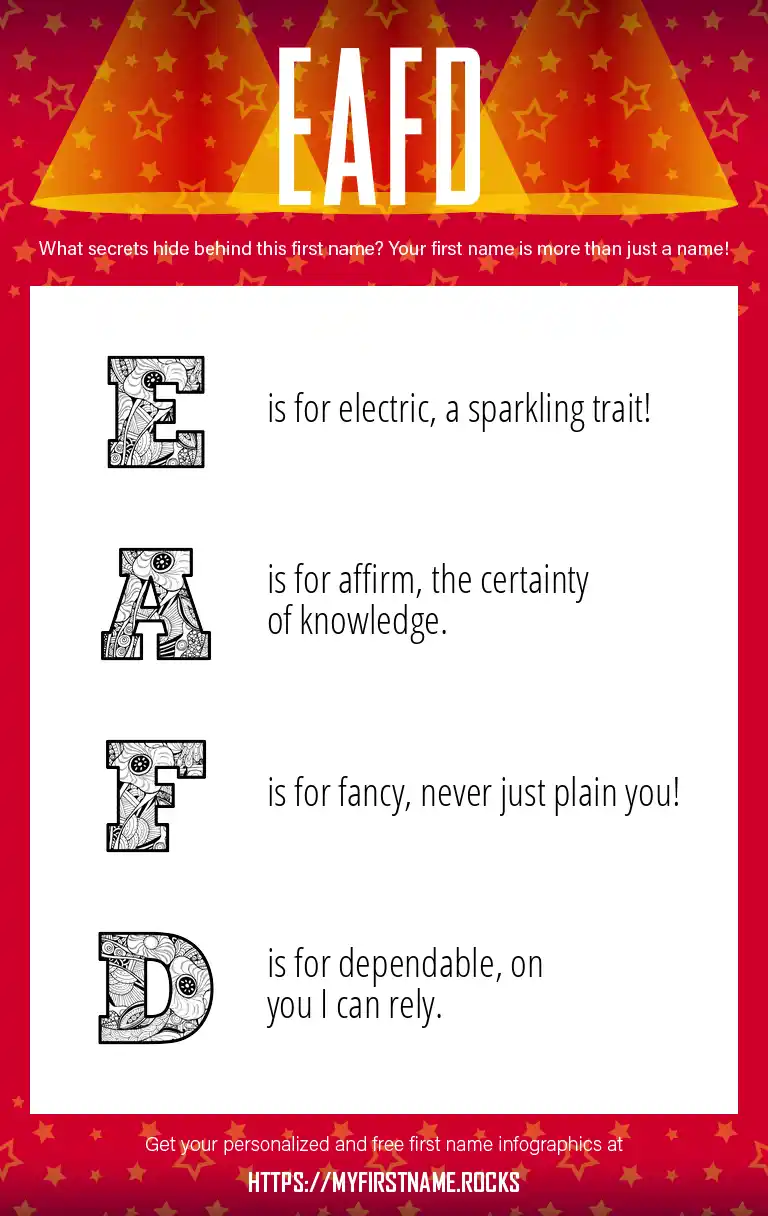 EAFD

What secrets hide behind this first name? Your first name is more than just a name!

E is for electric, a sparkling trait!

A is for affirm, the certainty of knowledge.

F is for fancy, never just plain you!

D is for dependable, on you I can rely.

Get your personalized and free first name infographics at

HTTPS://MYFIRSTNAME.ROCKS