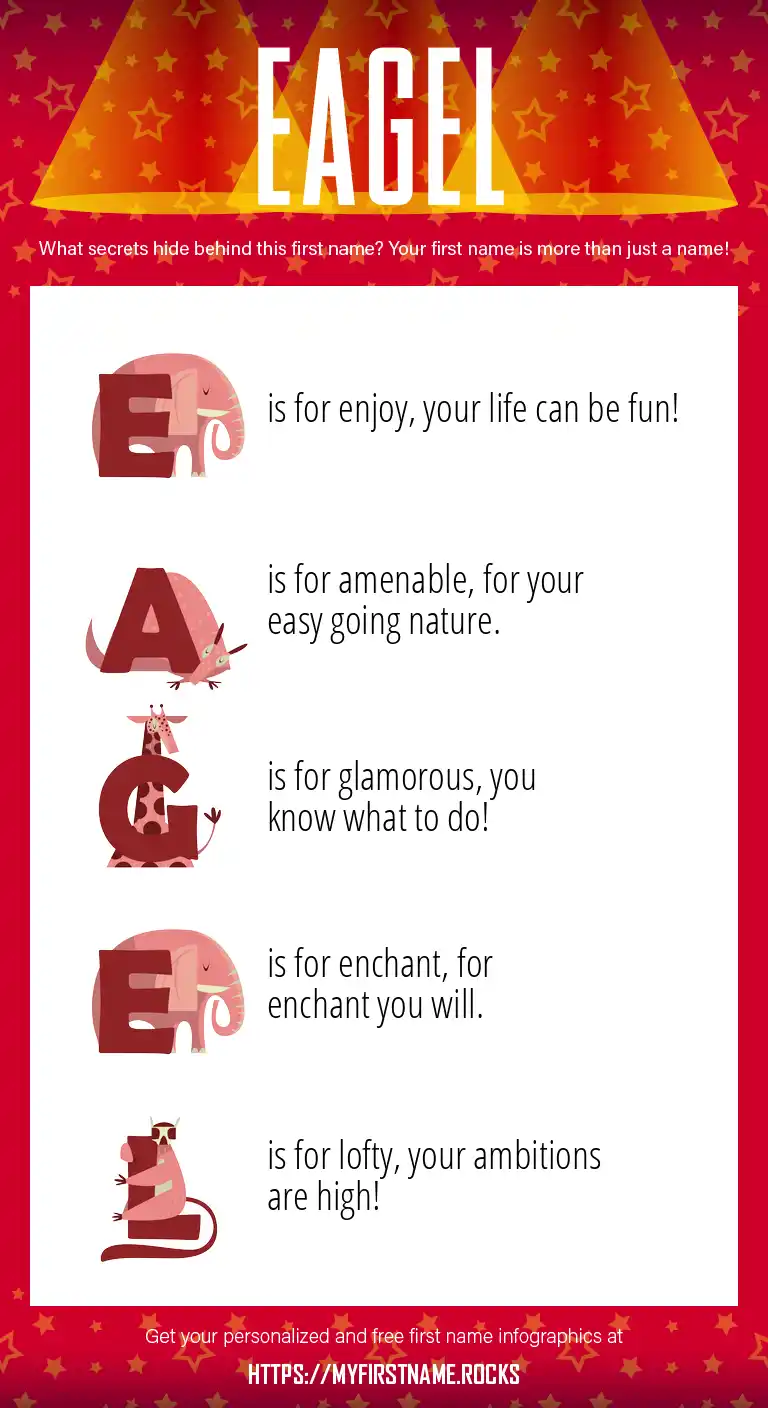 EAGEL

What secrets hide behind this first name? Your first name is more than just a name!

E is for enjoy, your life can be fun!

A is for amenable, for your easy going nature.

G is for glamorous, you know what to do!

E is for enchant, for enchant you will.

L is for lofty, your ambitions are high!

Get your personalized and free first name infographics at

HTTPS://MYFIRSTNAME.ROCKS