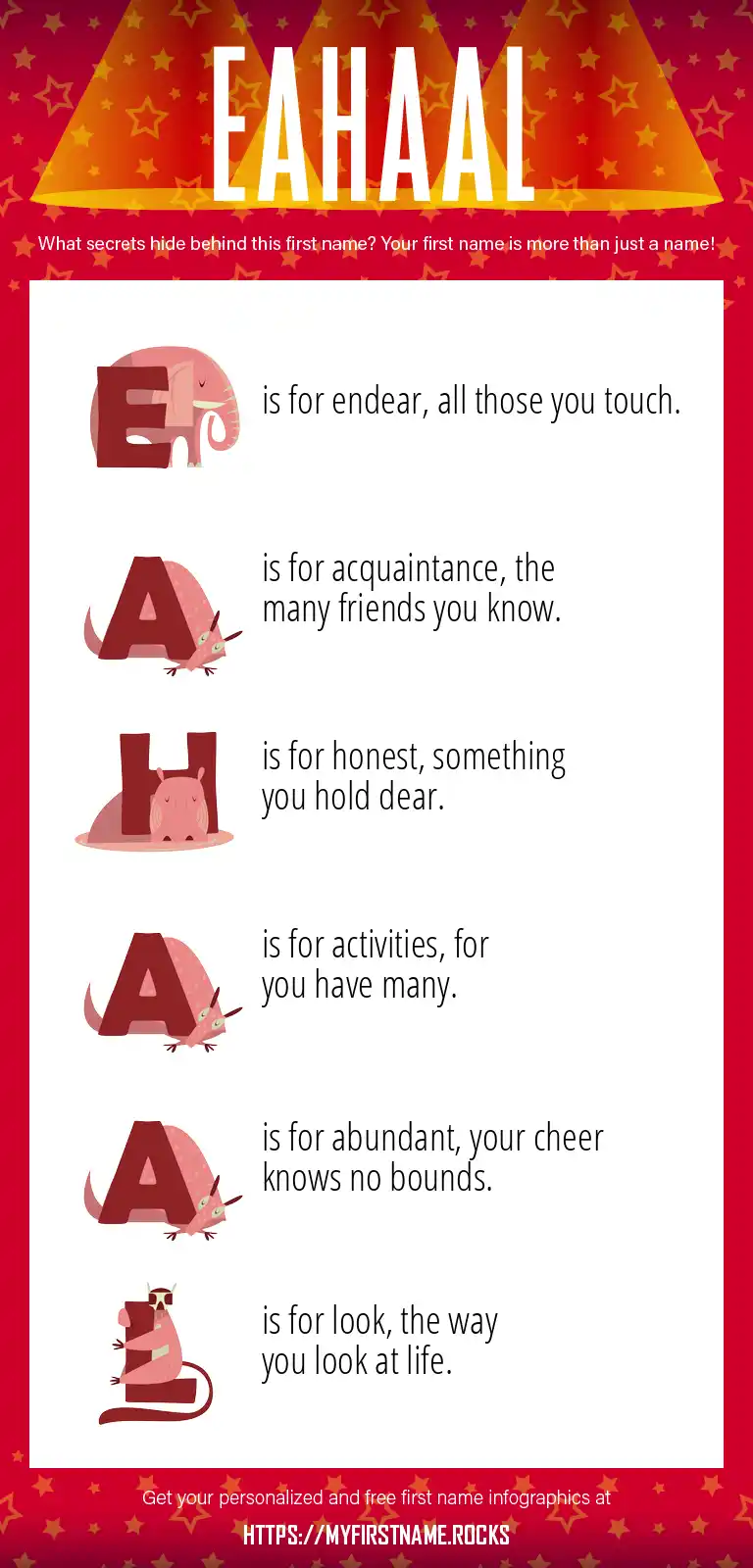 EAHAAL

What secrets hide behind this first name? Your first name is more than just a name!

E is for endear, all those you touch.

A is for acquaintance, the many friends you know.

H is for honest, something you hold dear.

A is for activities, for you have many.

A is for abundant, your cheer knows no bounds.

L is for look, the way you look at life.

Get your personalized and free first name infographics at

HTTPS://MYFIRSTNAME.ROCKS