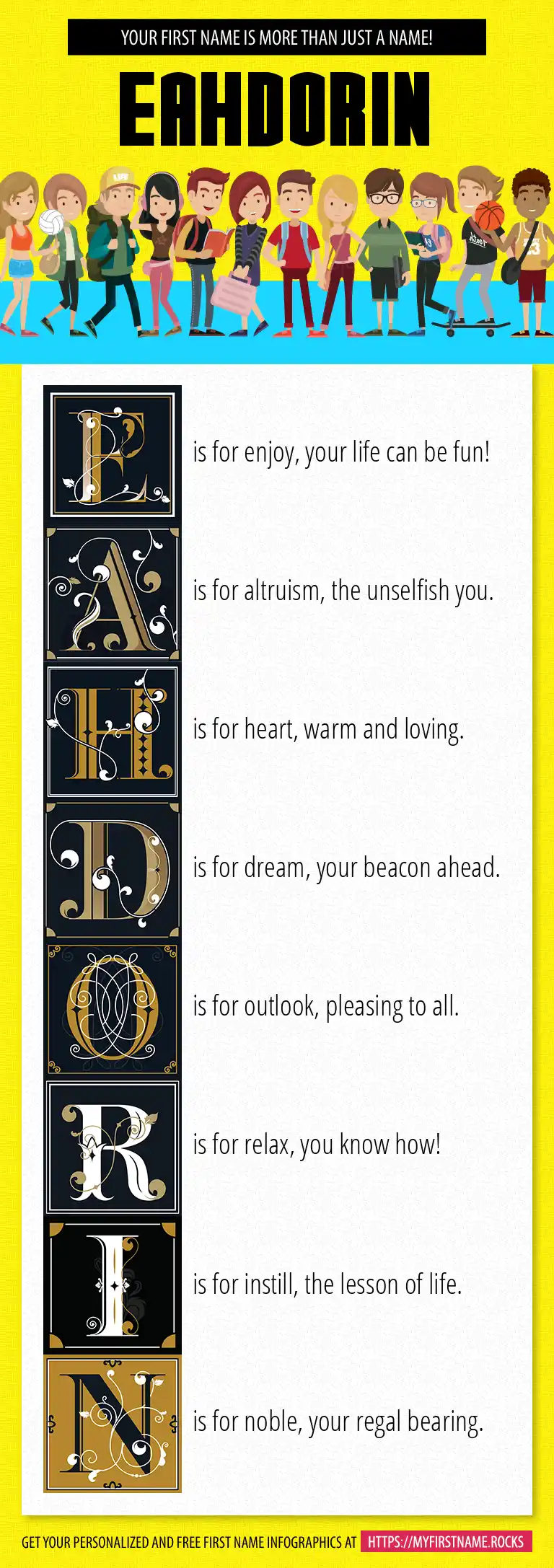 YOUR FIRST NAME IS MORE THAN JUST A NAME!

EAHDORIN

E is for enjoy, your life can be fun!

A is for altruism, the unselfish you.

H is for heart, warm and loving.

D is for dream, your beacon ahead.

O is for outlook, pleasing to all.

R is for relax, you know how!

I is for instill, the lesson of life.

N is for noble, your regal bearing.

GET YOUR PERSONALIZED AND FREE FIRST NAME INFOGRAPHICS AT HTTPS://MYFIRSTNAME.ROCKS