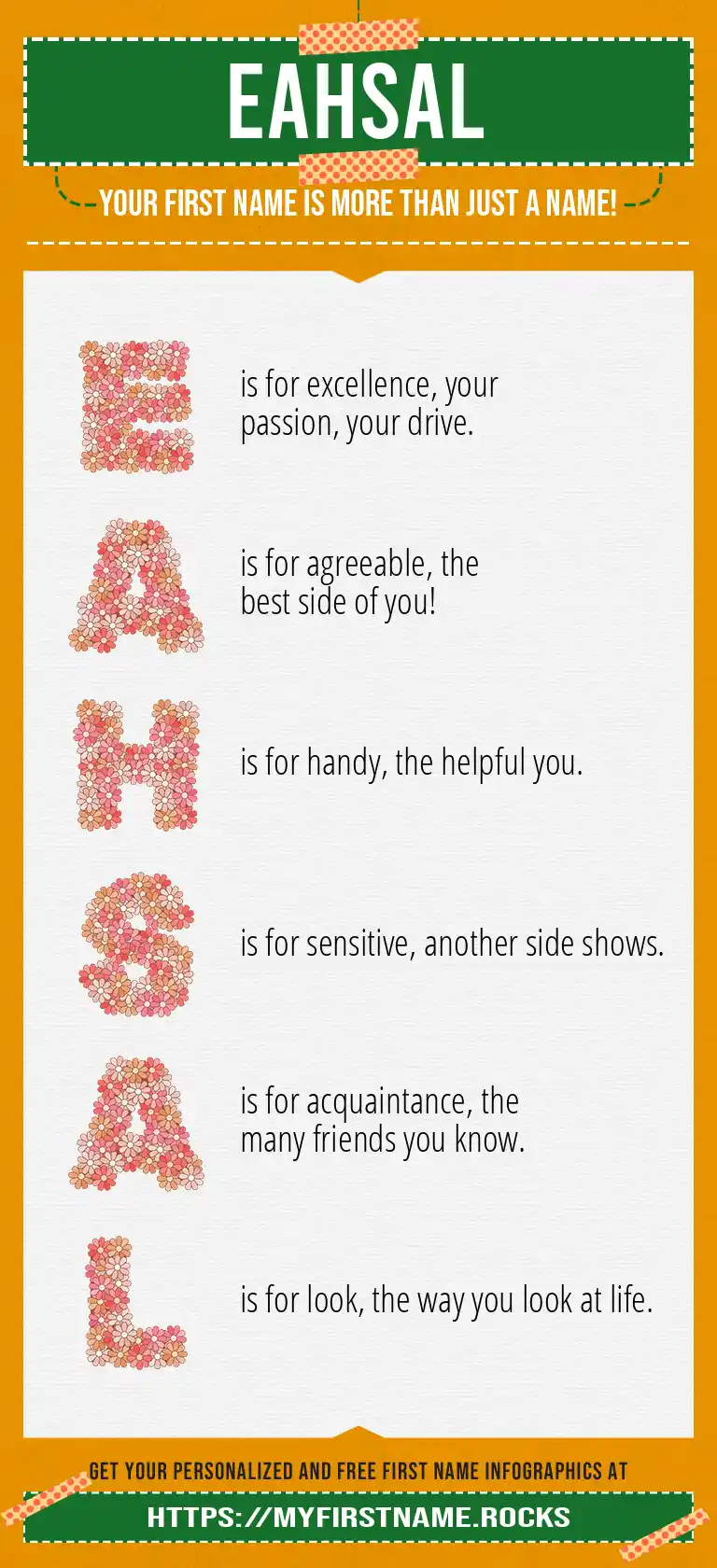 EAHSAL

YOUR FIRST NAME IS MORE THAN JUST A NAME!

E is for excellence, your passion, your drive.

A is for agreeable, the best side of you!

H is for handy, the helpful you.

S is for sensitive, another side shows.

A is for acquaintance, the many friends you know.

L is for look, the way you look at life.

GET YOUR PERSONALIZED AND FREE FIRST NAME INFOGRAPHICS AT

HTTPS://MYFIRSTNAME.ROCKS