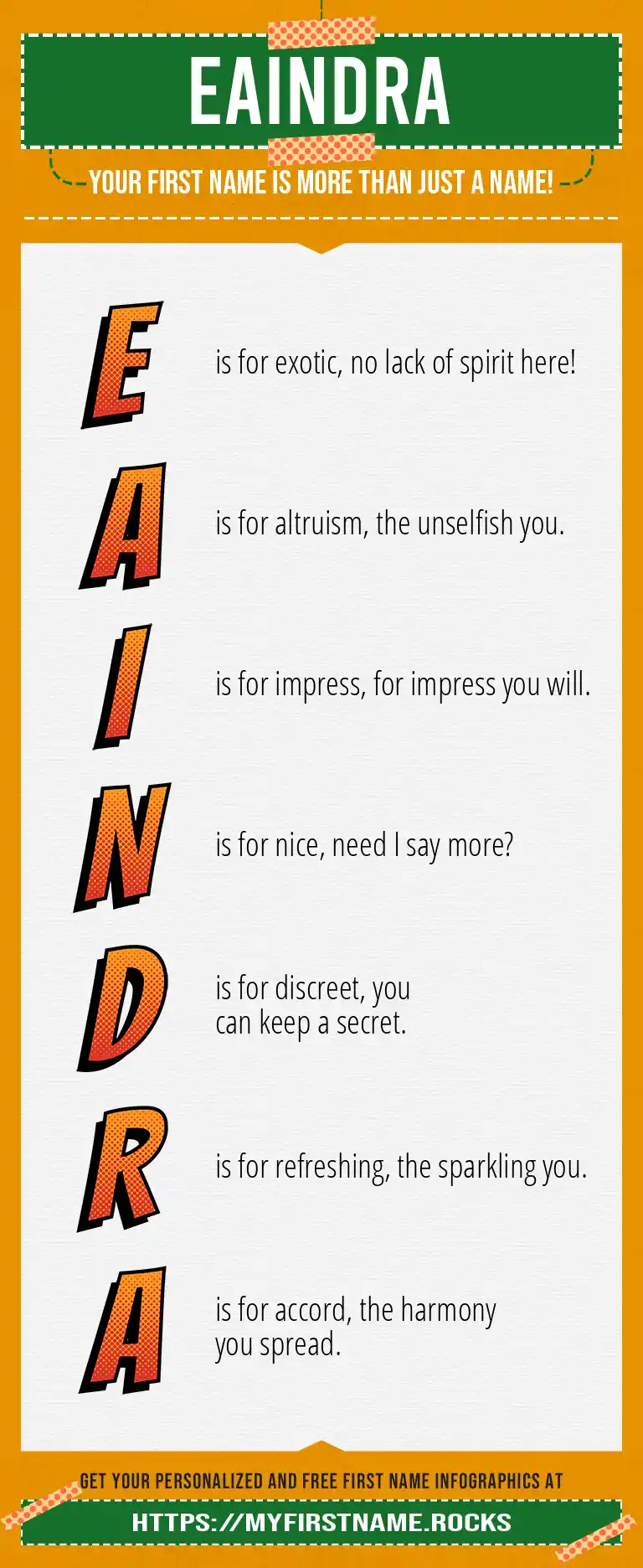 EAINDRA

YOUR FIRST NAME IS MORE THAN JUST A NAME!

E is for exotic, no lack of spirit here!

A is for altruism, the unselfish you.

I is for impress, for impress you will.

N is for nice, need I say more?

D is for discreet, you can keep a secret.

R is for refreshing, the sparkling you.

A is for accord, the harmony you spread.

GET YOUR PERSONALIZED AND FREE FIRST NAME INFOGRAPHICS AT

HTTPS://MYFIRSTNAME.ROCKS