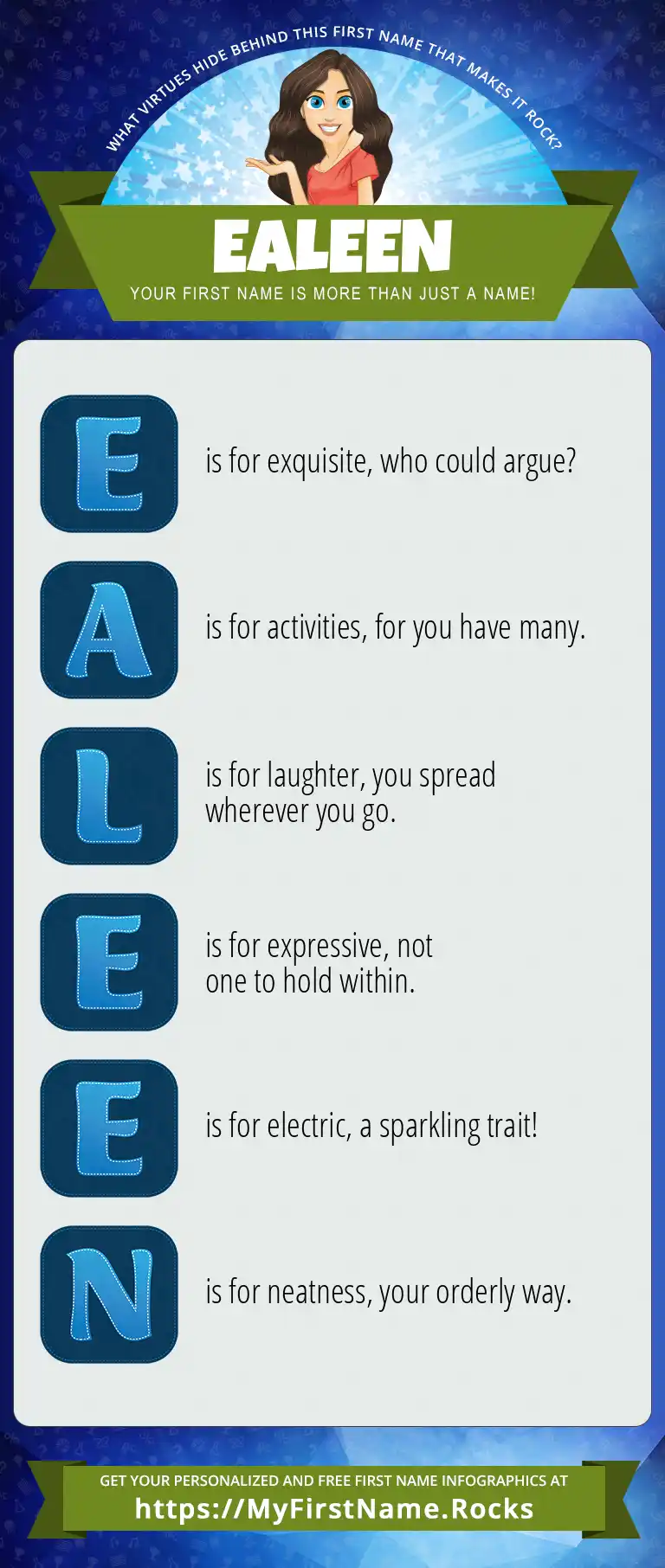 WHAT VIRTUES HIDE BEHIND THIS FIRST NAME THAT MAKES IT ROCK?

EALEEN

YOUR FIRST NAME IS MORE THAN JUST A NAME!

E is for exquisite, who could argue?

A is for activities, for you have many.

L is for laughter, you spread wherever you go.

E is for expressive, not one to hold within.

E is for electric, a sparkling trait!

N is for neatness, your orderly way.

GET YOUR PERSONALIZED AND FREE FIRST NAME INFOGRAPHICS AT
https://MyFirstName.Rocks