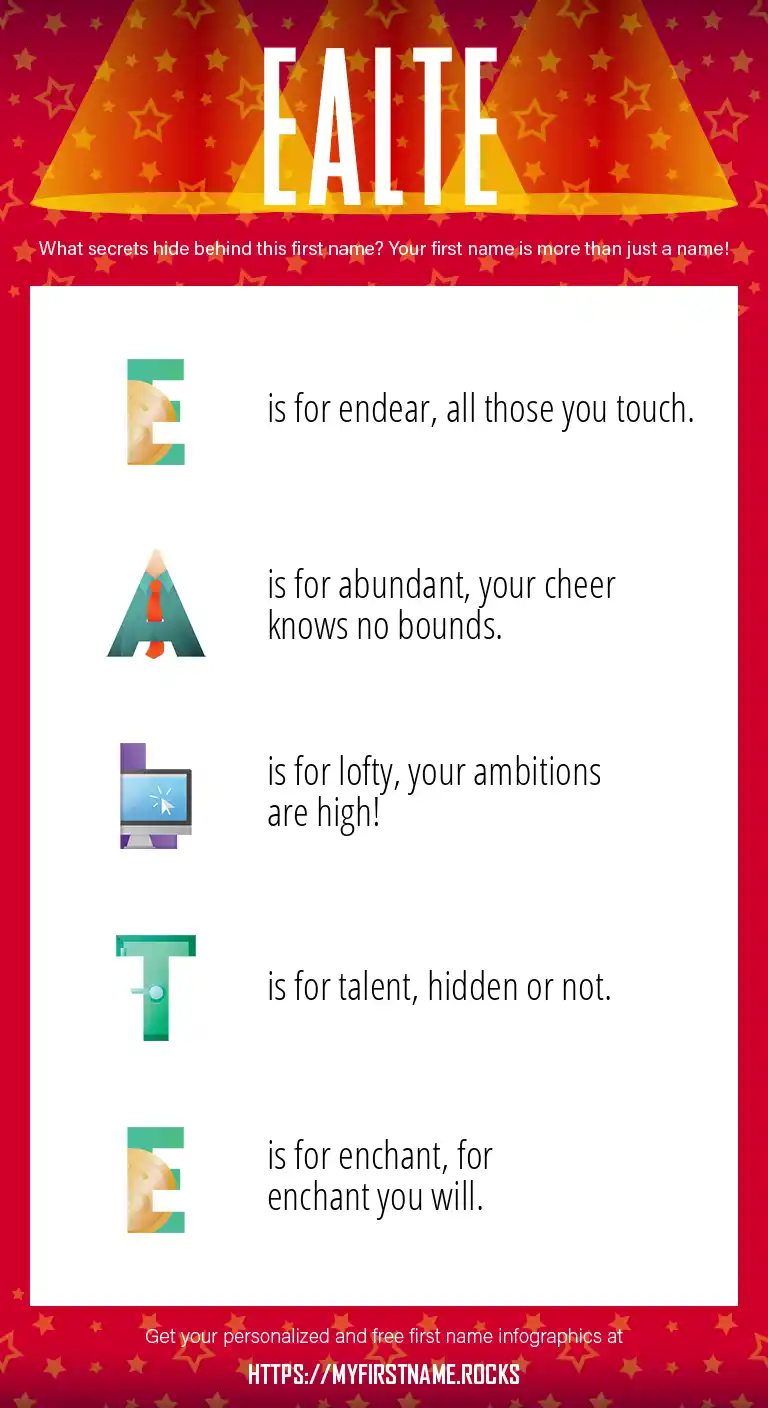 EALTE

What secrets hide behind this first name? Your first name is more than just a name!

E is for endear, all those you touch.

A is for abundant, your cheer knows no bounds.

L is for lofty, your ambitions are high!

T is for talent, hidden or not.

E is for enchant, for enchant you will.

Get your personalized and free first name infographics at

HTTPS://MYFIRSTNAME.ROCKS