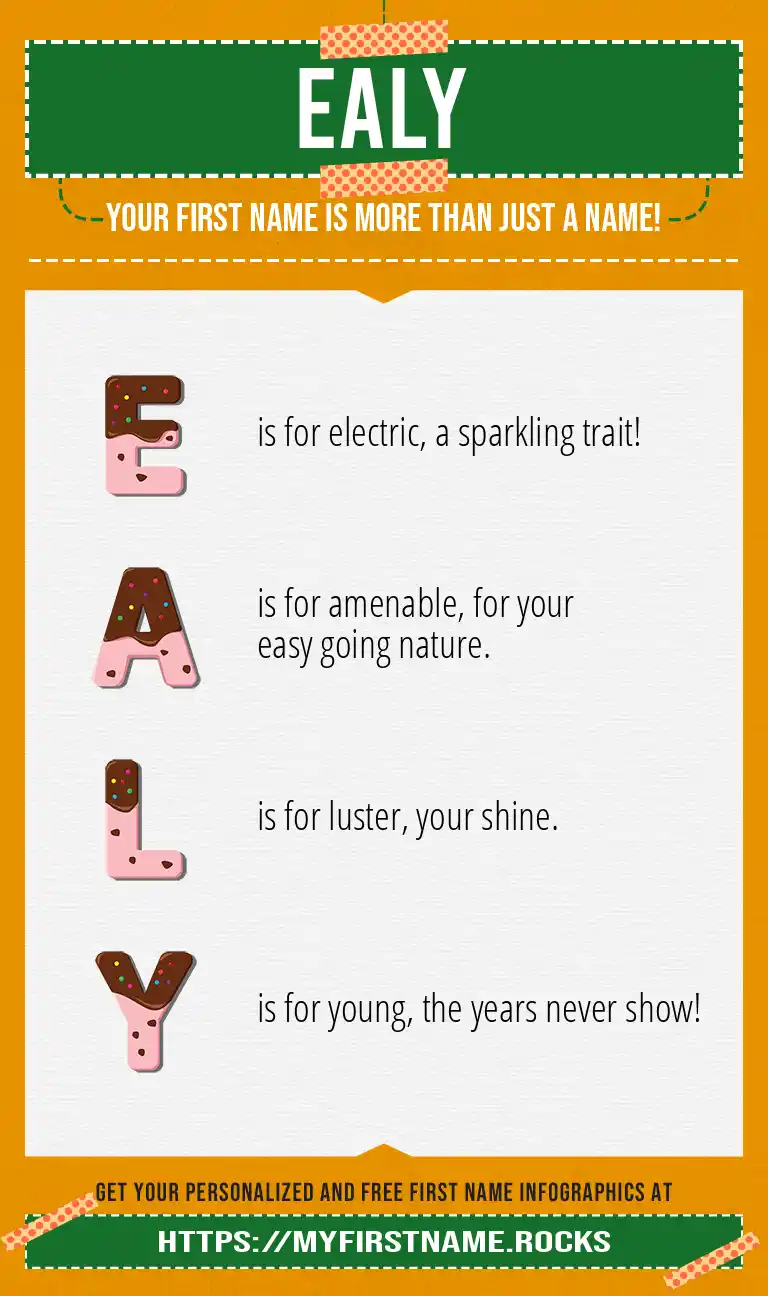 EALY

YOUR FIRST NAME IS MORE THAN JUST A NAME!

E is for electric, a sparkling trait!

A is for amenable, for your easy going nature.

L is for luster, your shine.

Y is for young, the years never show!

GET YOUR PERSONALIZED AND FREE FIRST NAME INFOGRAPHICS AT

HTTPS://MYFIRSTNAME.ROCKS