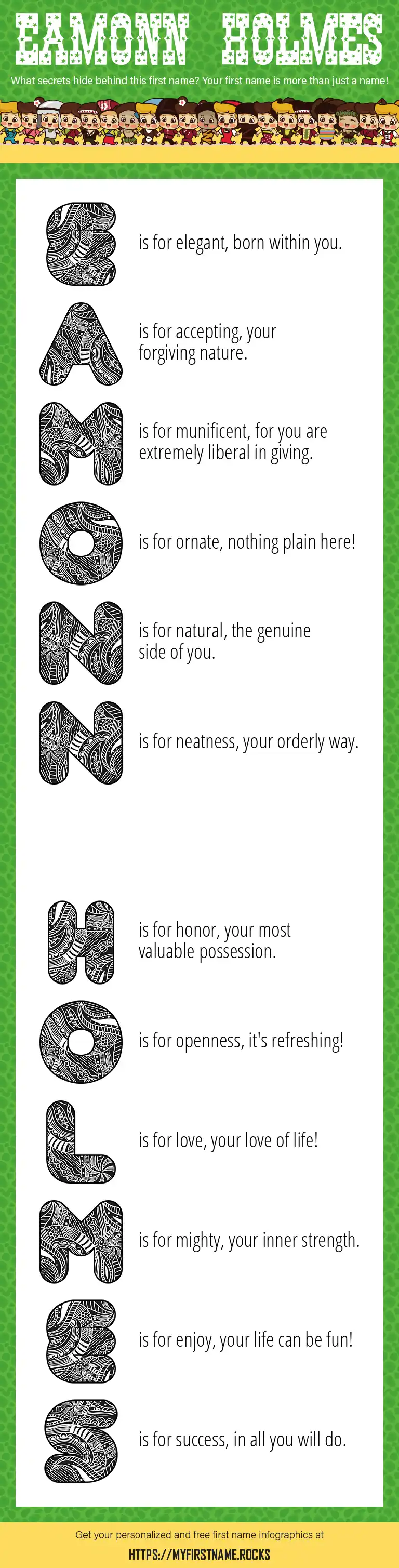 EAMONN HOLMES

What secrets hide behind this first name? Your first name is more than just a name!

E is for elegant, born within you.

A is for accepting, your forgiving nature.

M is for munificent, for you are extremely liberal in giving.

O is for ornate, nothing plain here!

N is for natural, the genuine side of you.

N is for neatness, your orderly way.

H is for honor, your most valuable possession.

O is for openness, it's refreshing!

L is for love, your love of life!

M is for mighty, your inner strength.

E is for enjoy, your life can be fun!

S is for success, in all you will do.

Get your personalized and free first name infographics at

HTTPS://MYFIRSTNAME.ROCKS