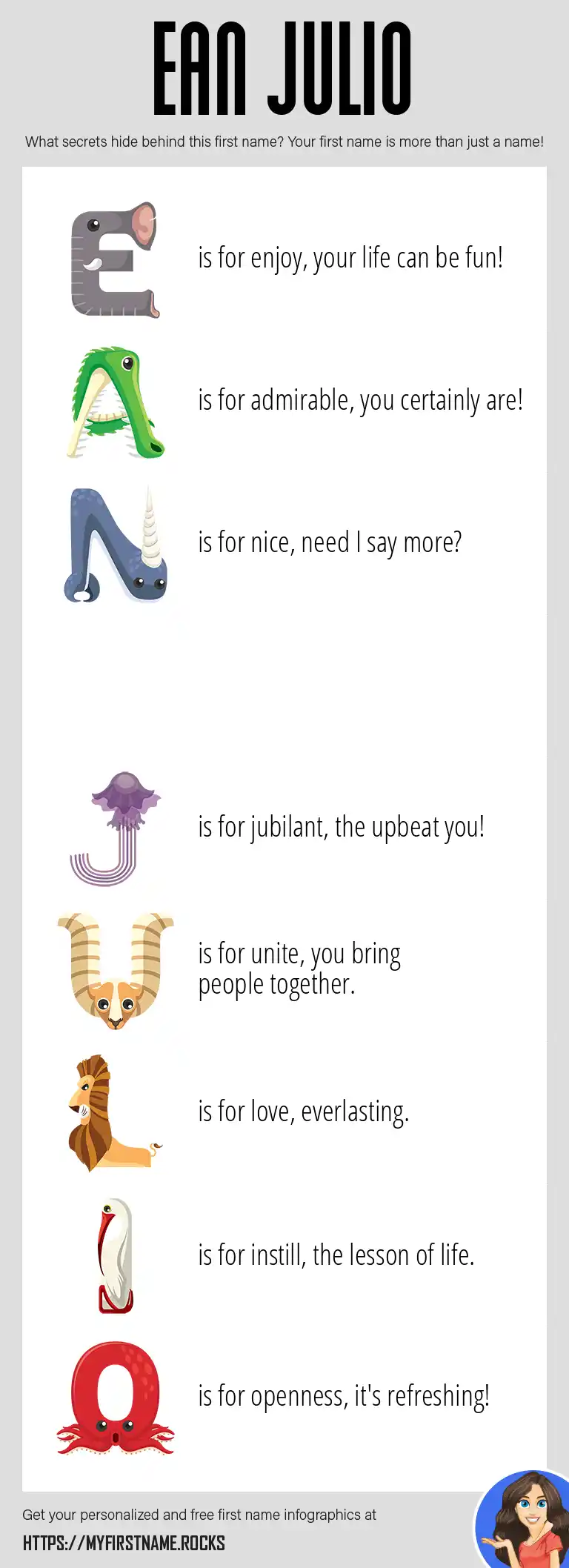 EAN JULIO

What secrets hide behind this first name? Your first name is more than just a name!

E is for enjoy, your life can be fun!

A is for admirable, you certainly are!

N is for nice, need I say more?

J is for jubilant, the upbeat you!

U is for unite, you bring people together.

L is for love, everlasting.

I is for instill, the lesson of life.

O is for openness, it's refreshing!

Get your personalized and free first name infographics at

HTTPS://MYFIRSTNAME.ROCKS