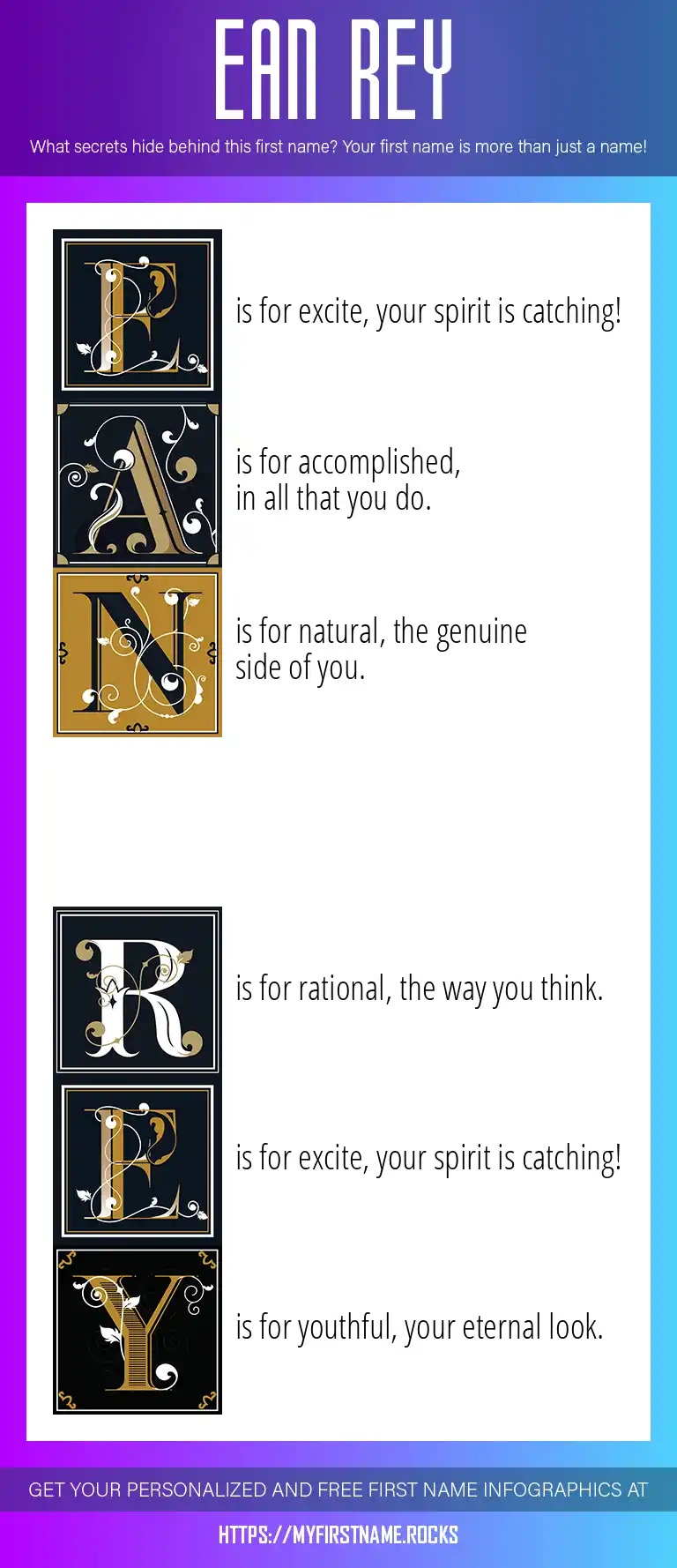 EAN REY

What secrets hide behind this first name? Your first name is more than just a name!

E is for excite, your spirit is catching!

A is for accomplished, in all that you do.

N is for natural, the genuine side of you.

R is for rational, the way you think.

E is for excite, your spirit is catching!

Y is for youthful, your eternal look.

GET YOUR PERSONALIZED AND FREE FIRST NAME INFOGRAPHICS AT

HTTPS://MYFIRSTNAME.ROCKS