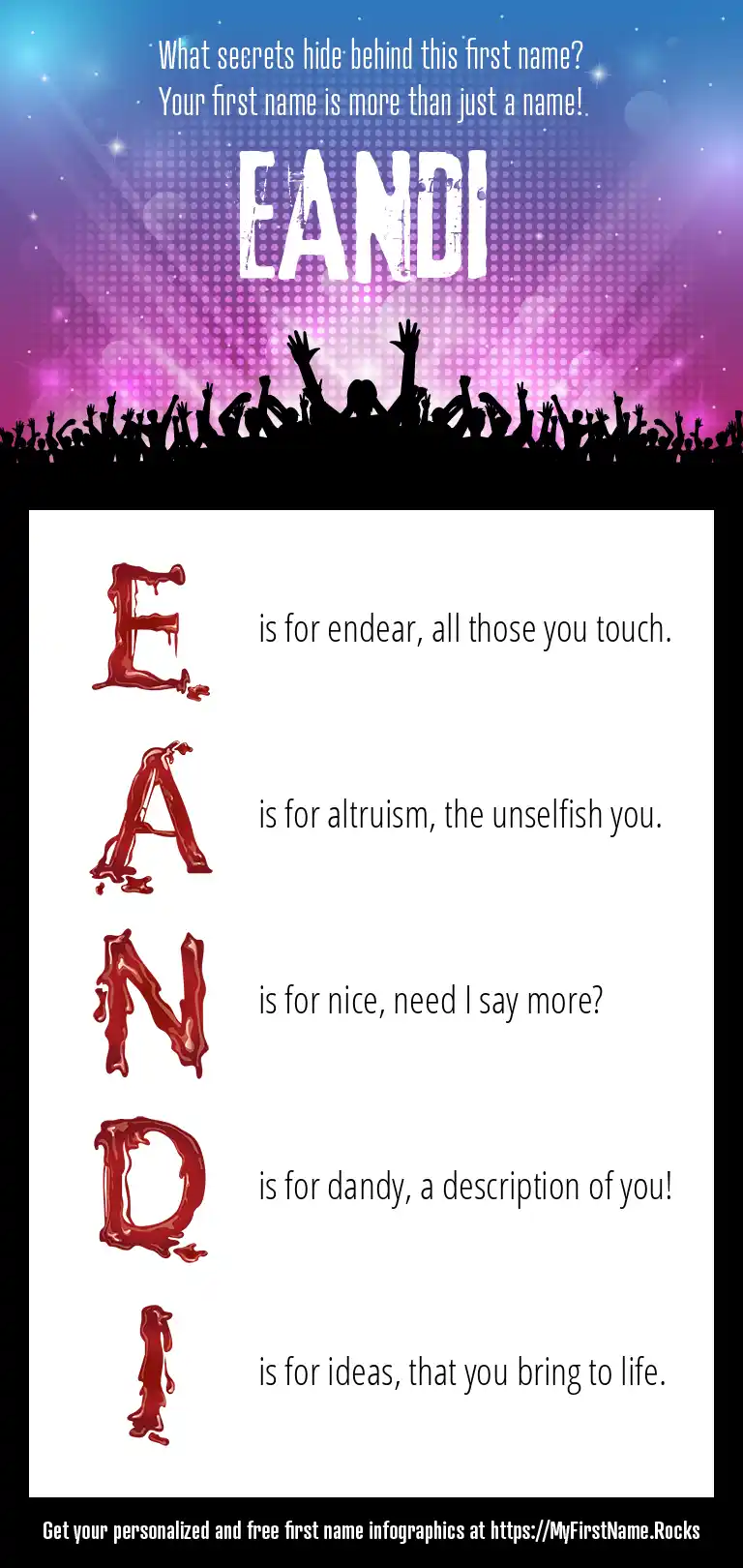 What secrets hide behind this first name?
Your first name is more than just a name!

EANDI

E is for endear, all those you touch.

A is for altruism, the unselfish you.

N is for nice, need I say more?

D is for dandy, a description of you!

I is for ideas, that you bring to life.

Get your personalized and free first name infographics at https://MyFirstName.Rocks