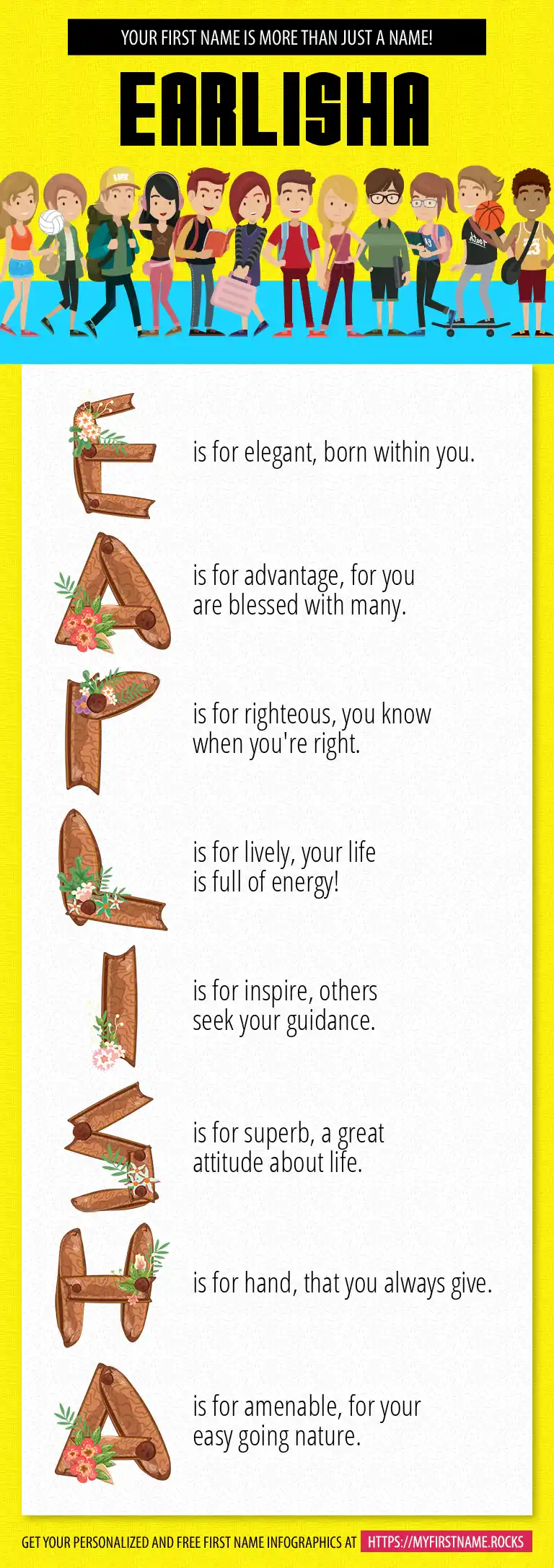 YOUR FIRST NAME IS MORE THAN JUST A NAME!

EARLISHA

E is for elegant, born within you.

A is for advantage, for you are blessed with many.

R is for righteous, you know when you're right.

L is for lively, your life is full of energy!

I is for inspire, others seek your guidance.

S is for superb, a great attitude about life.

H is for hand, that you always give.

A is for amenable, for your easy going nature.

GET YOUR PERSONALIZED AND FREE FIRST NAME INFOGRAPHICS AT HTTPS://MYFIRSTNAME.ROCKS