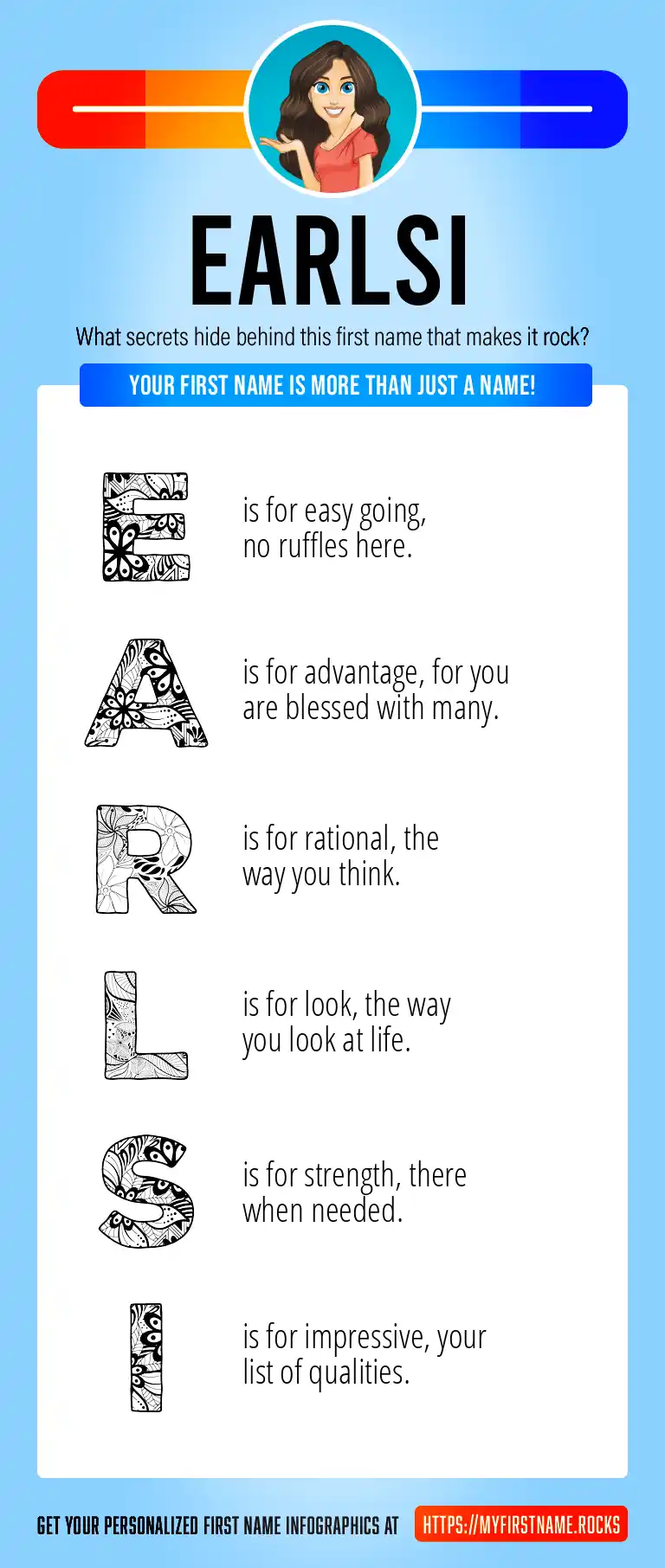 EARLSI

What secrets hide behind this first name that makes it rock?

YOUR FIRST NAME IS MORE THAN JUST A NAME!

E is for easy going, no ruffles here.

A is for advantage, for you are blessed with many.

R is for rational, the way you think.

L is for look, the way you look at life.

S is for strength, there when needed.

I is for impressive, your list of qualities.

GET YOUR PERSONALIZED FIRST NAME INFOGRAPHICS AT HTTPS://MYFIRSTNAME.ROCKS