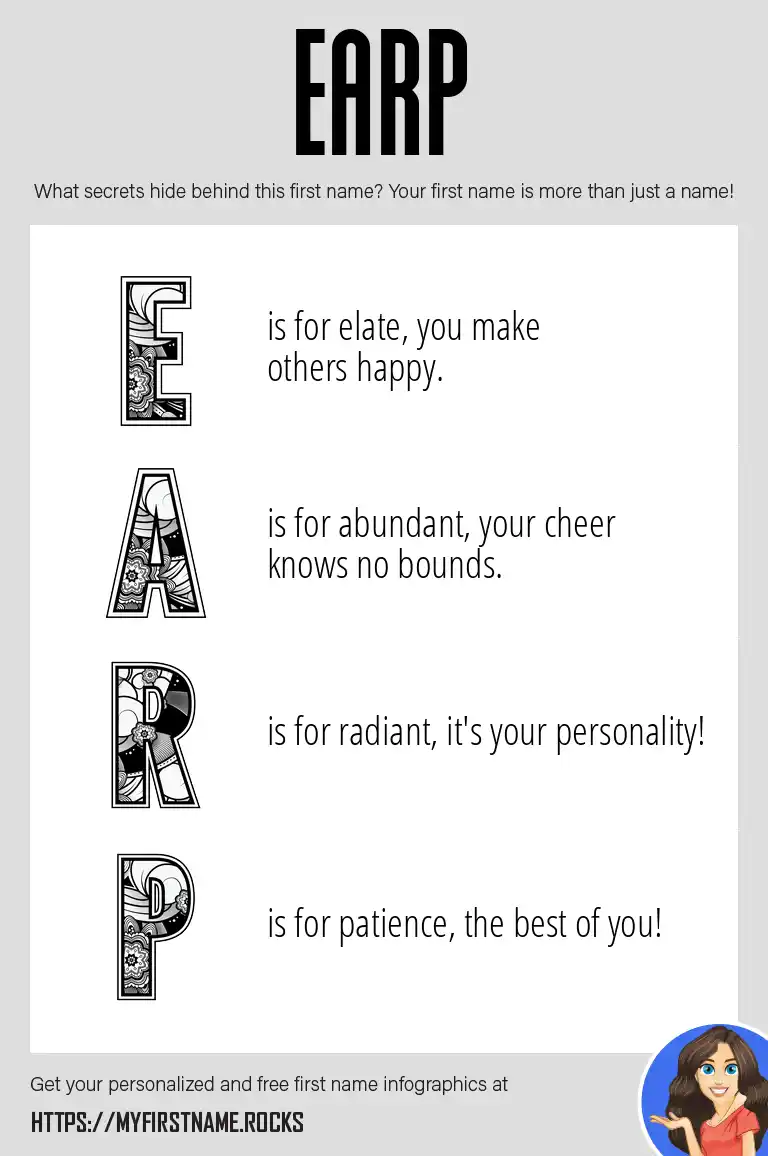 EARP

What secrets hide behind this first name? Your first name is more than just a name!

E

is for elate, you make others happy.

A

is for abundant, your cheer knows no bounds.

R

is for radiant, it's your personality!

P

is for patience, the best of you!

Get your personalized and free first name infographics at

HTTPS://MYFIRSTNAME.ROCKS