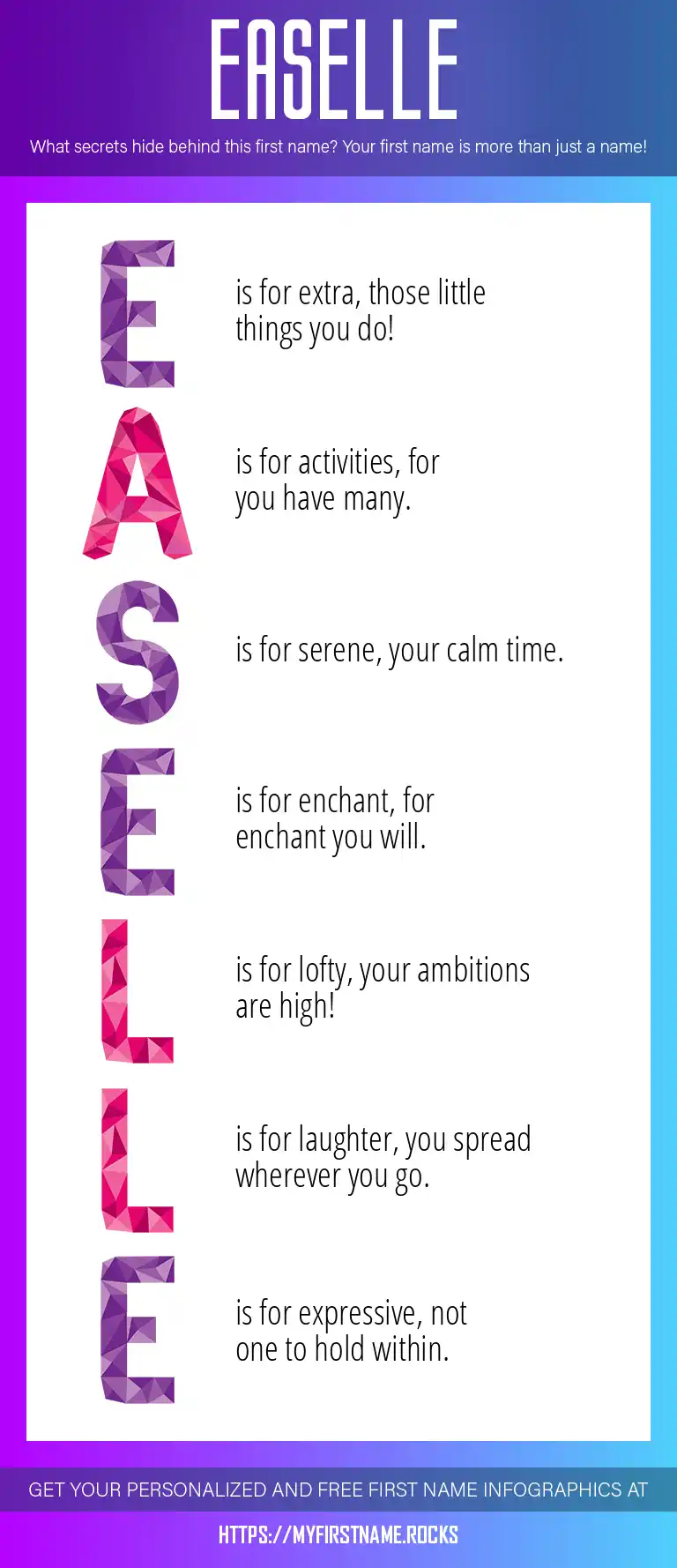 EASELLE

What secrets hide behind this first name? Your first name is more than just a name!

E is for extra, those little things you do!

A is for activities, for you have many.

S is for serene, your calm time.

E is for enchant, for enchant you will.

L is for lofty, your ambitions are high!

L is for laughter, you spread wherever you go.

E is for expressive, not one to hold within.

GET YOUR PERSONALIZED AND FREE FIRST NAME INFOGRAPHICS AT

HTTPS://MYFIRSTNAME.ROCKS